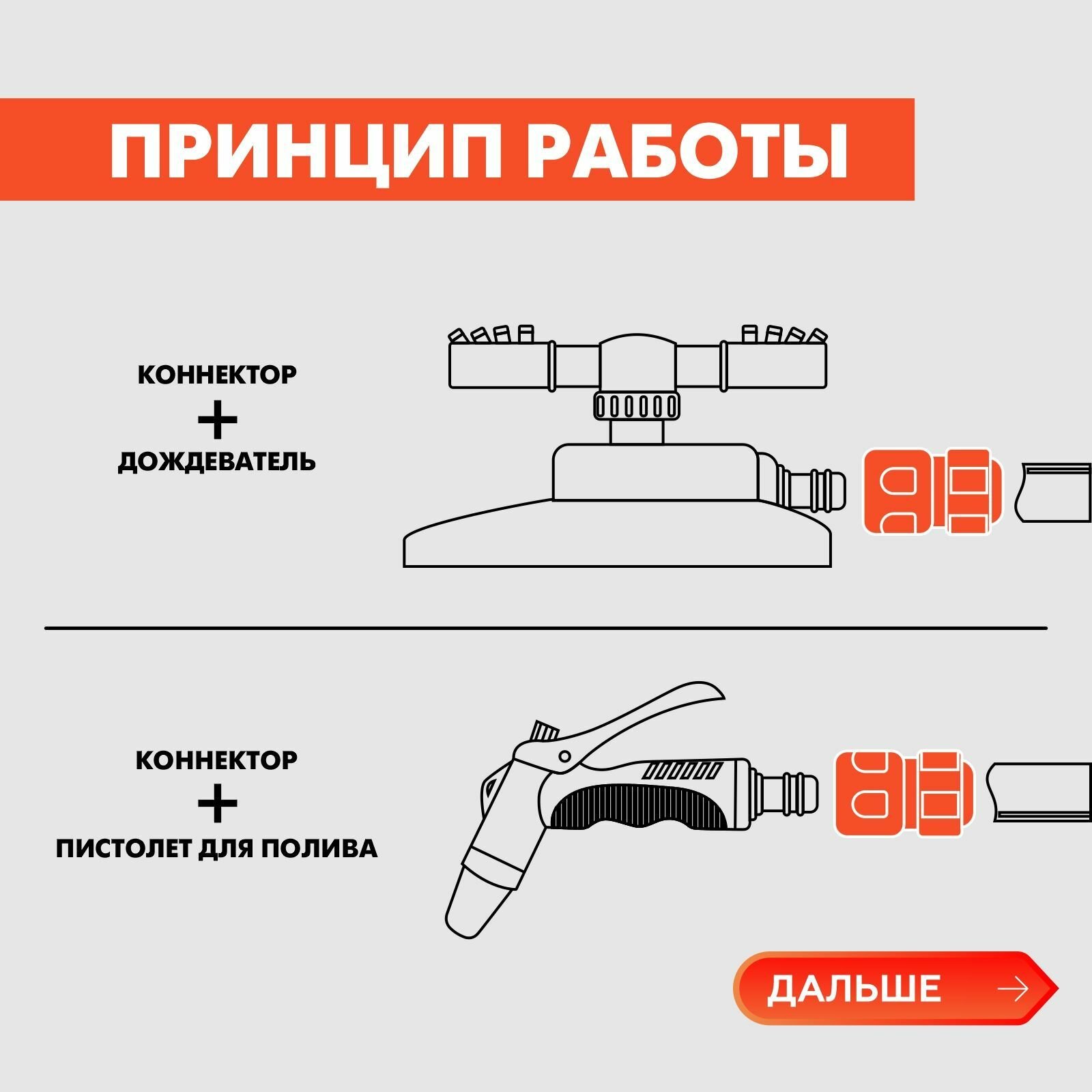 ПРИНЦИП РАБОТЫ

КОННЕКТОР
+
ДОЖДЕВАТЕЛЬ

КОННЕКТОР
+
ПИСТОЛЕТ ДЛЯ ПОЛИВА

ДАЛЬШЕ