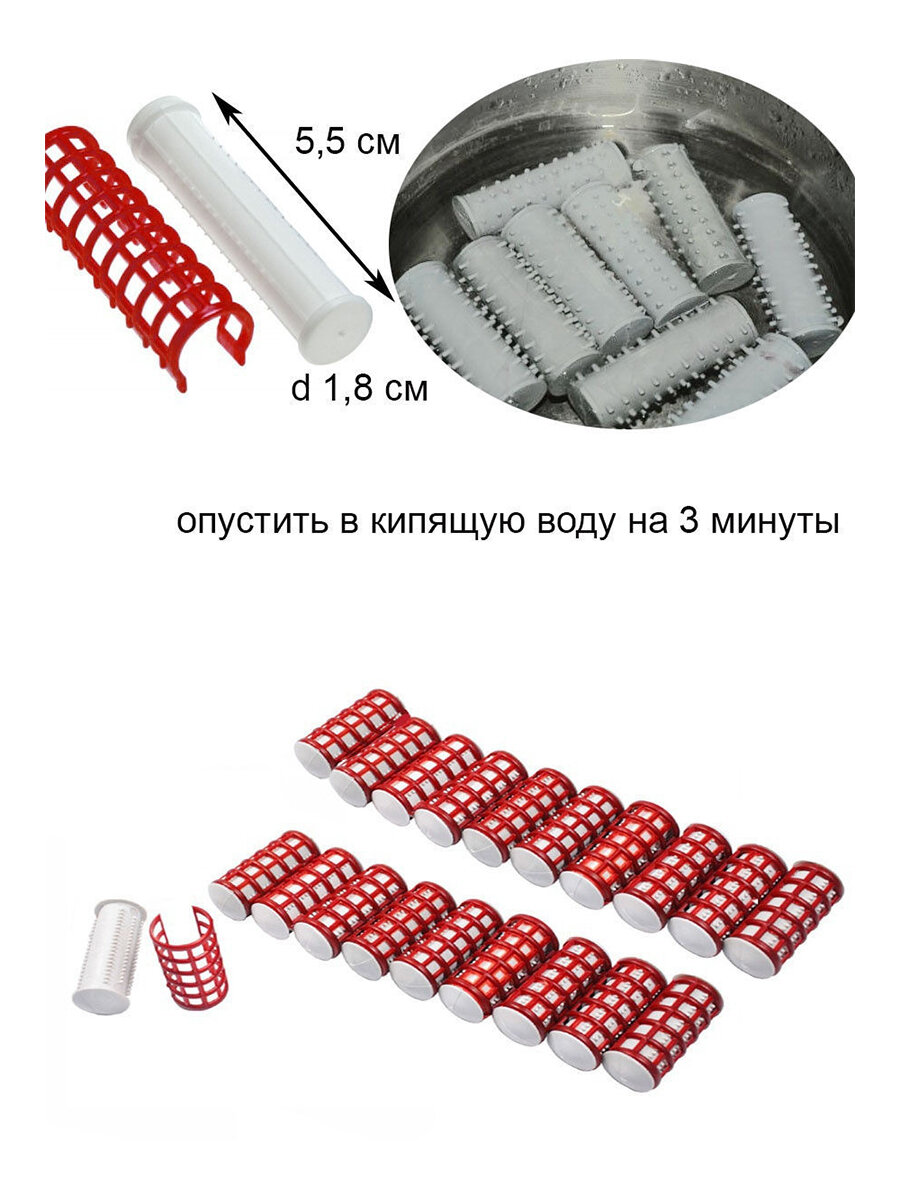 5,5 см

d 1,8 см

опустить в кипящую воду на 3 минуты