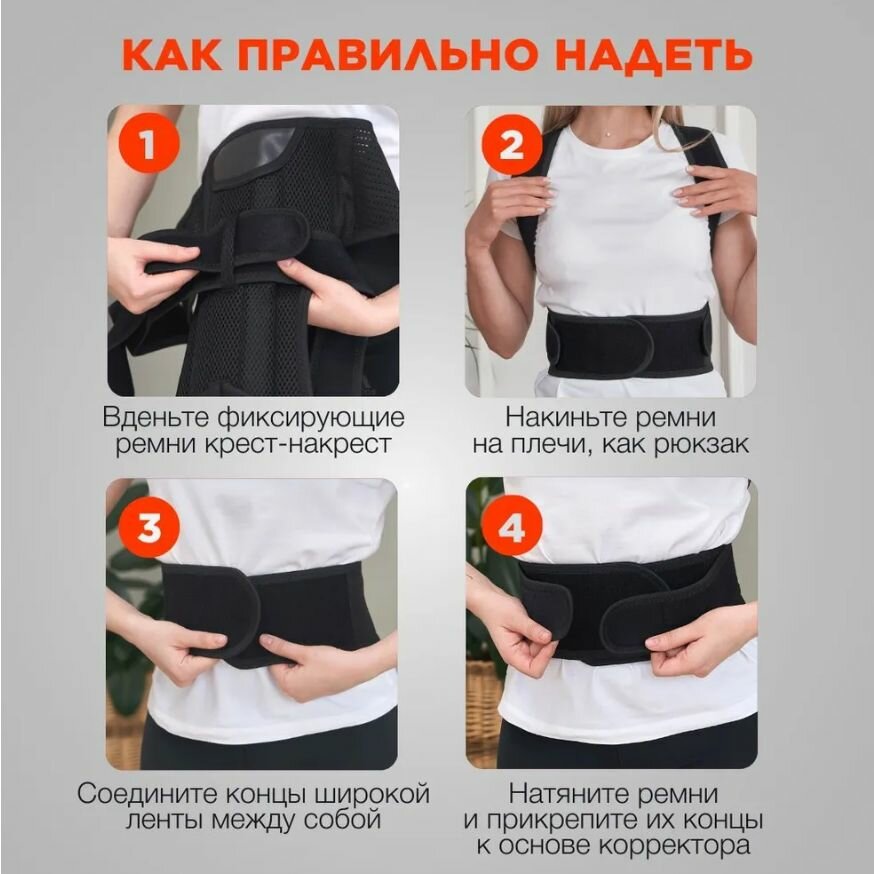 КАК ПРАВИЛЬНО НАДЕТЬ

1

Вденьте фиксирующие ремни крест-накрест

2

Накиньте ремни на плечи, как рюкзак

3

Соедините концы широкой ленты между собой

4

Натяните ремни и прикрепите их концы к основе корректора