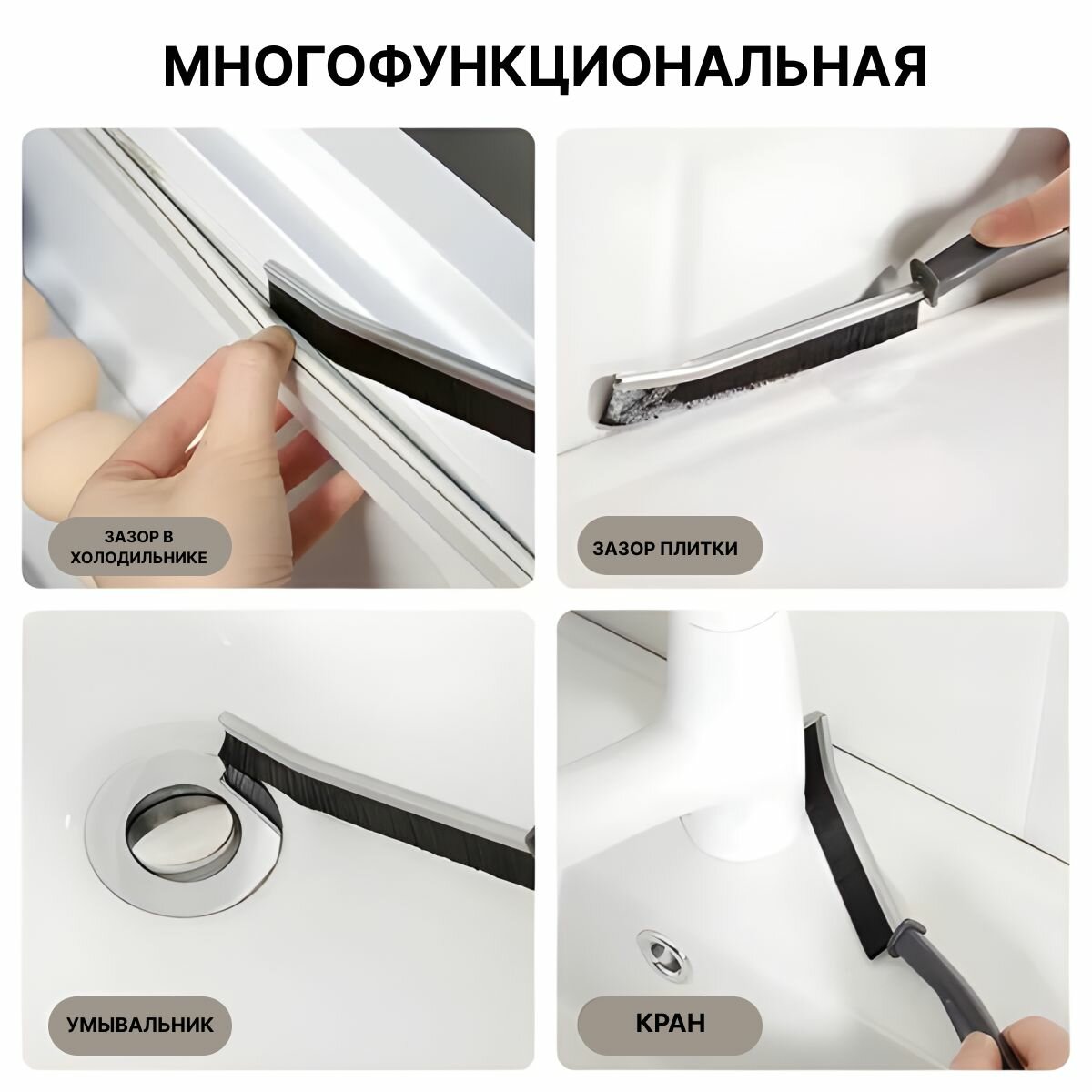 МНОГОФУНКЦИОНАЛЬНАЯ

ЗАЗОР В ХОЛОДИЛЬНИКЕ

ЗАЗОР ПЛИТКИ

УМЫВАЛЬНИК

КРАН