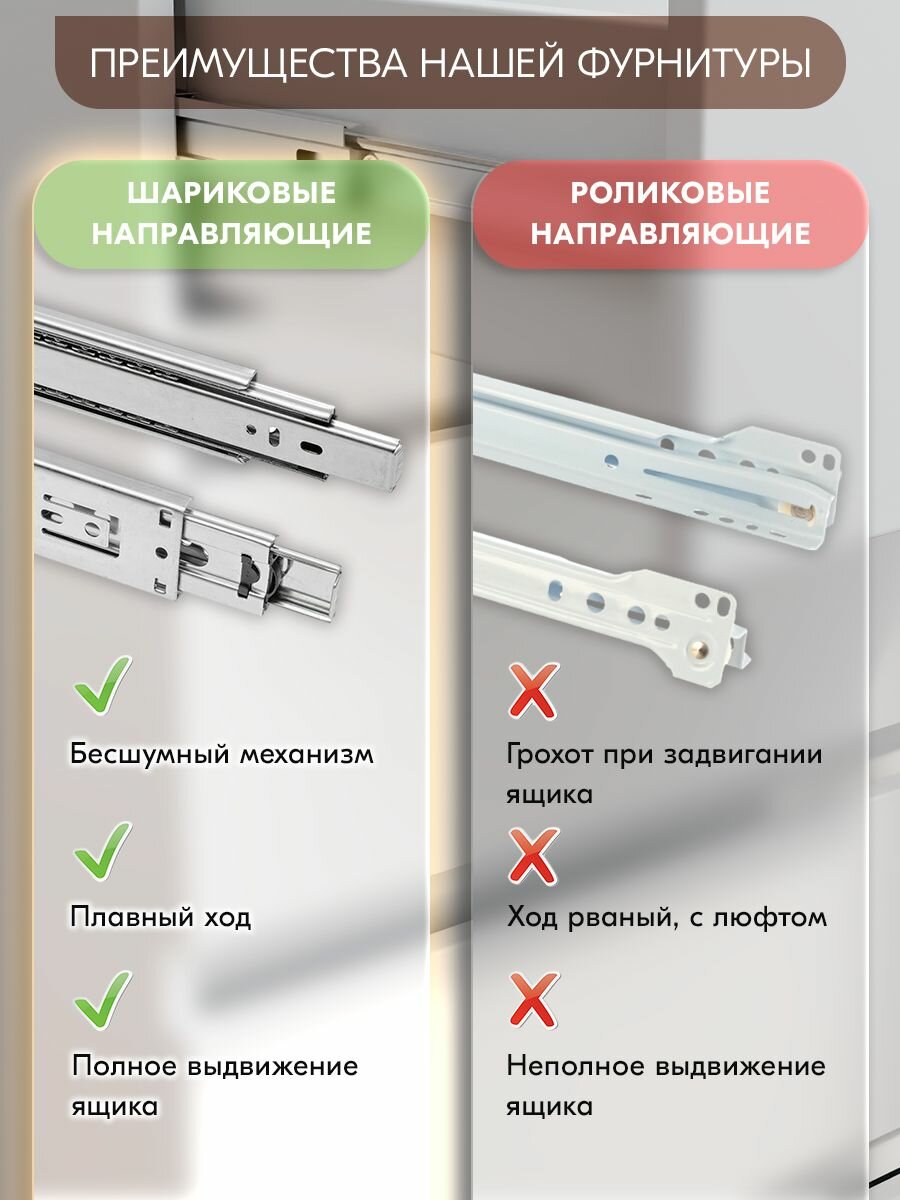 ПРЕИМУЩЕСТВА НАШЕЙ ФУРНИТУРЫ

ШАРИКОВЫЕ НАПРАВЛЯЮЩИЕ

Бесшумный механизм

Плавный ход

Полное выдвижение ящика

РОЛИКОВЫЕ НАПРАВЛЯЮЩИЕ

Грохот при задвигании ящика

Ход рваный, с люфтом

Неполное выдвижение ящика