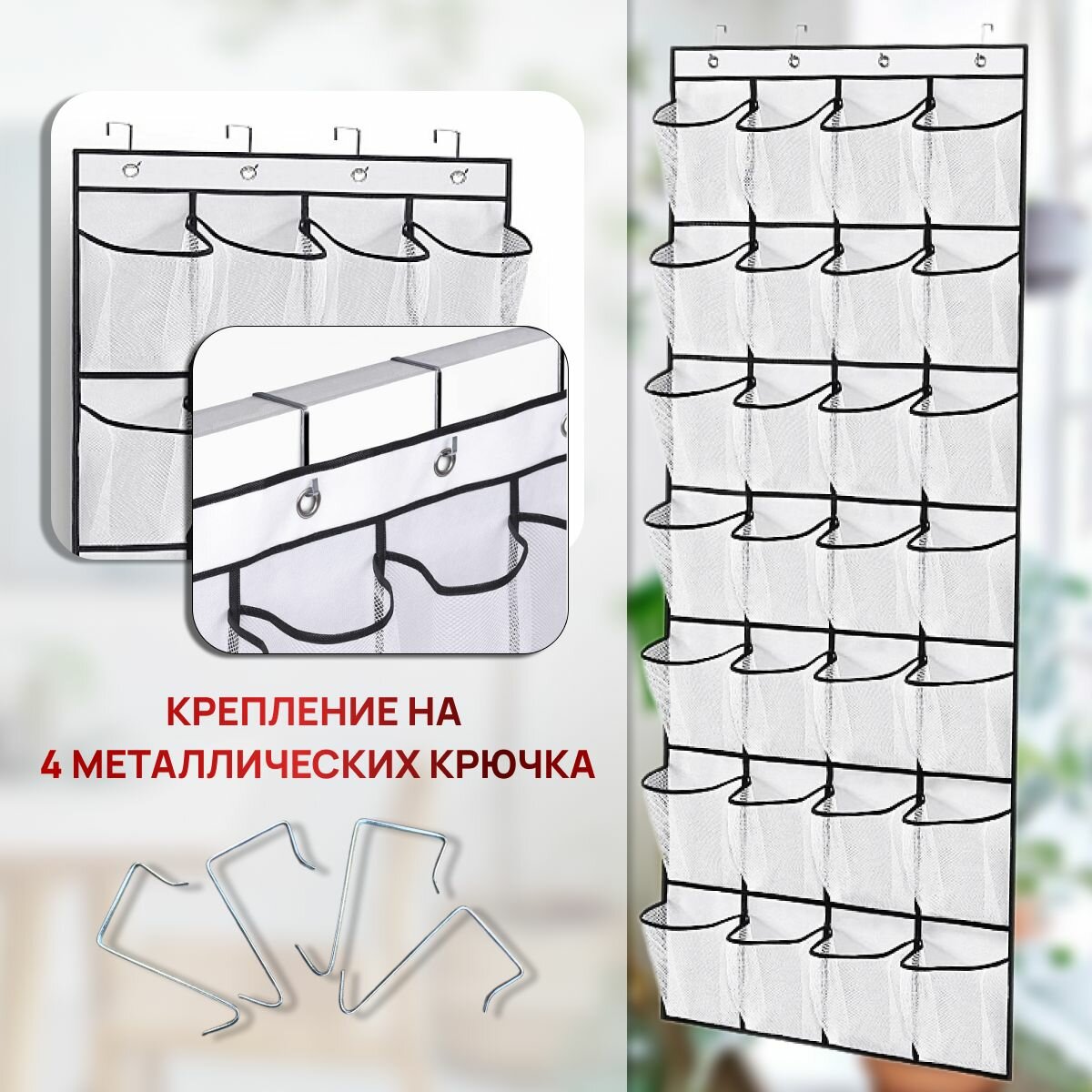 КРЕПЛЕНИЕ НА
4 МЕТАЛЛИЧЕСКИХ КРЮЧКА