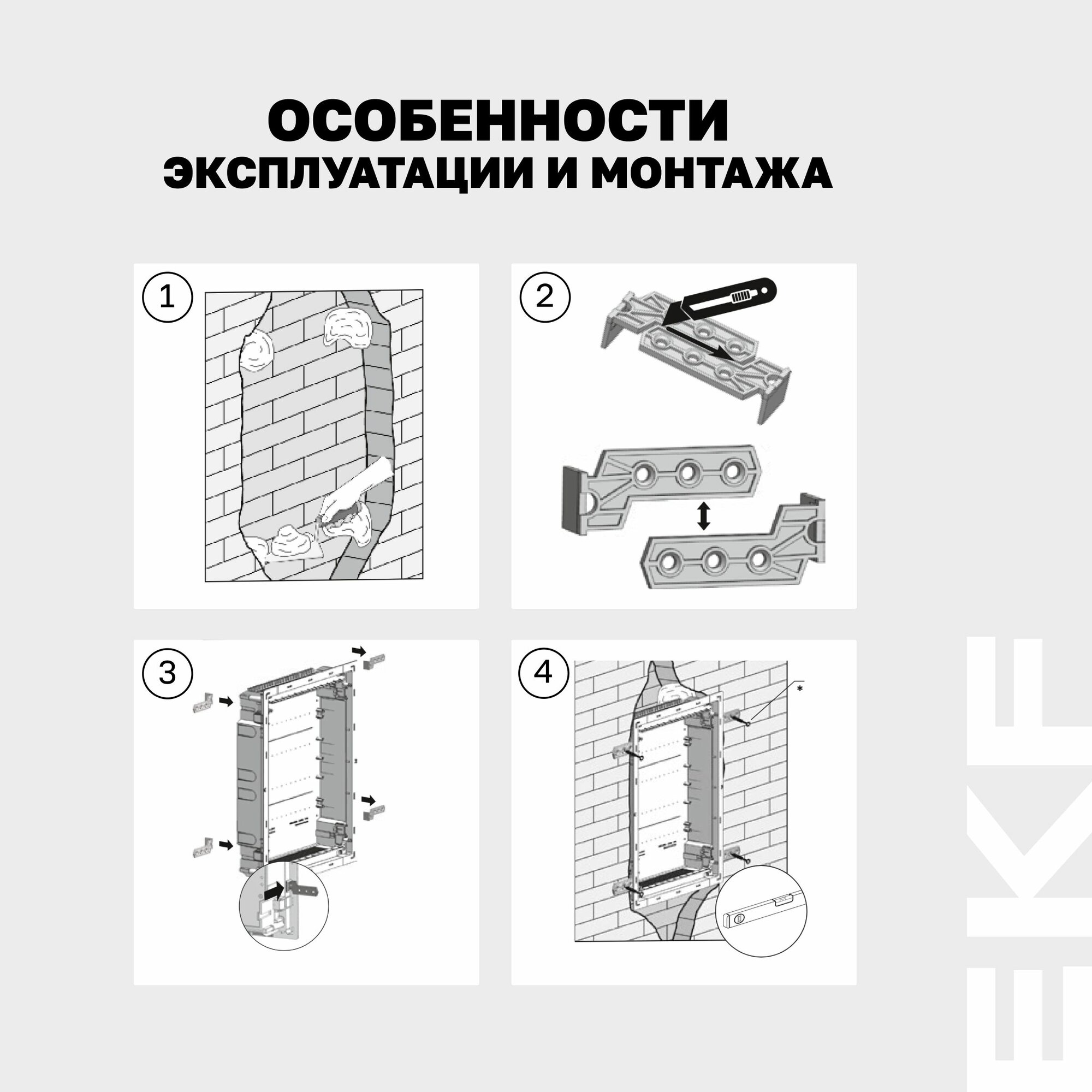 ОСОБЕННОСТИ
ЭКСПЛУАТАЦИИ И МОНТАЖА

1

2

3

4

*

EKF