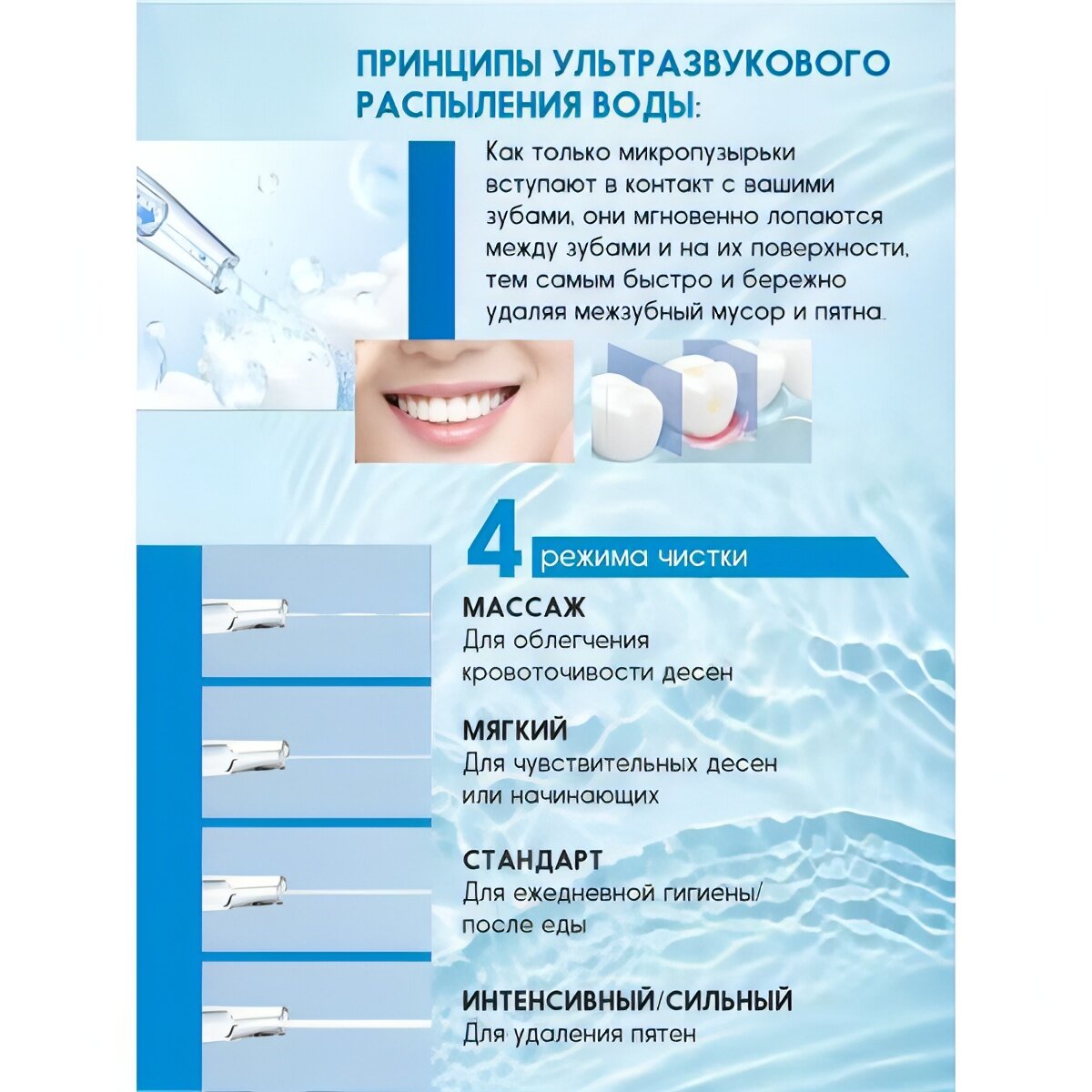 ПРИНЦИПЫ УЛЬТРАЗВУКОВОГО РАСПЫЛЕНИЯ ВОДЫ:

Как только микропузырьки вступают в контакт с вашими зубами, они мгновенно лопаются между зубами и на их поверхности, тем самым быстро и бережно удаляя межзубный мусор и пятна.

4 режима чистки

МАССАЖ
Для облегчения кровоточивости десен

МЯГКИЙ
Для чувствительных десен или начинающих

СТАНДАРТ
Для ежедневной гигиены/ после еды

ИНТЕНСИВНЫЙ/СИЛЬНЫЙ
Для удаления пятен