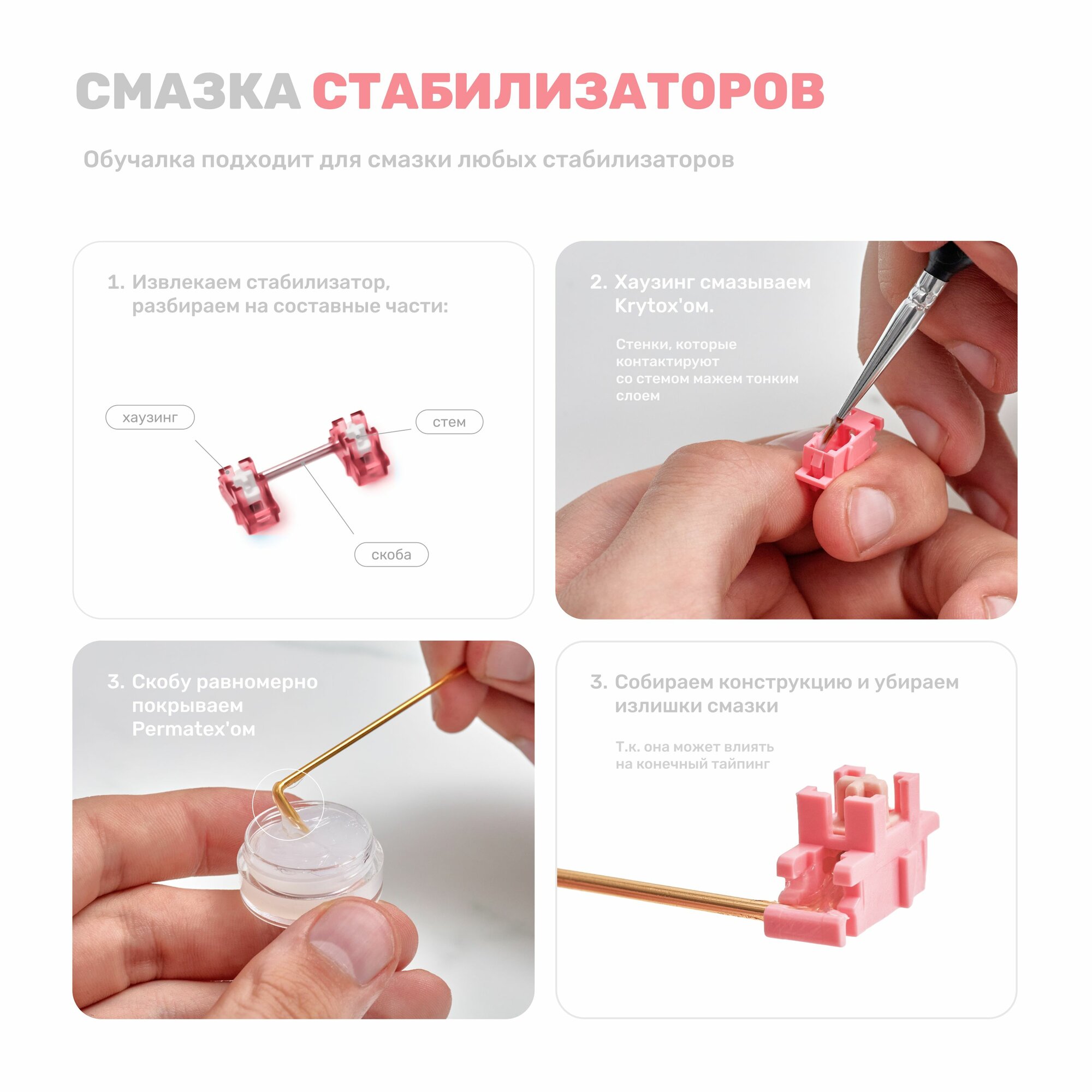 СМАЗКА СТАБИЛИЗАТОРОВ

Обучалка подходит для смазки любых стабилизаторов

1. Извлекаем стабилизатор, разбираем на составные части:

хаузинг

стем

скоба

2. Хаузинг смазываем Krytox'ом.

Стенки, которые контактируют со стемом мажем тонким слоем

3. Скобу равномерно покрываем Permatex'ом

3. Собираем конструкцию и убираем излишки смазки

Т.к. она может влиять на конечный тайпинг