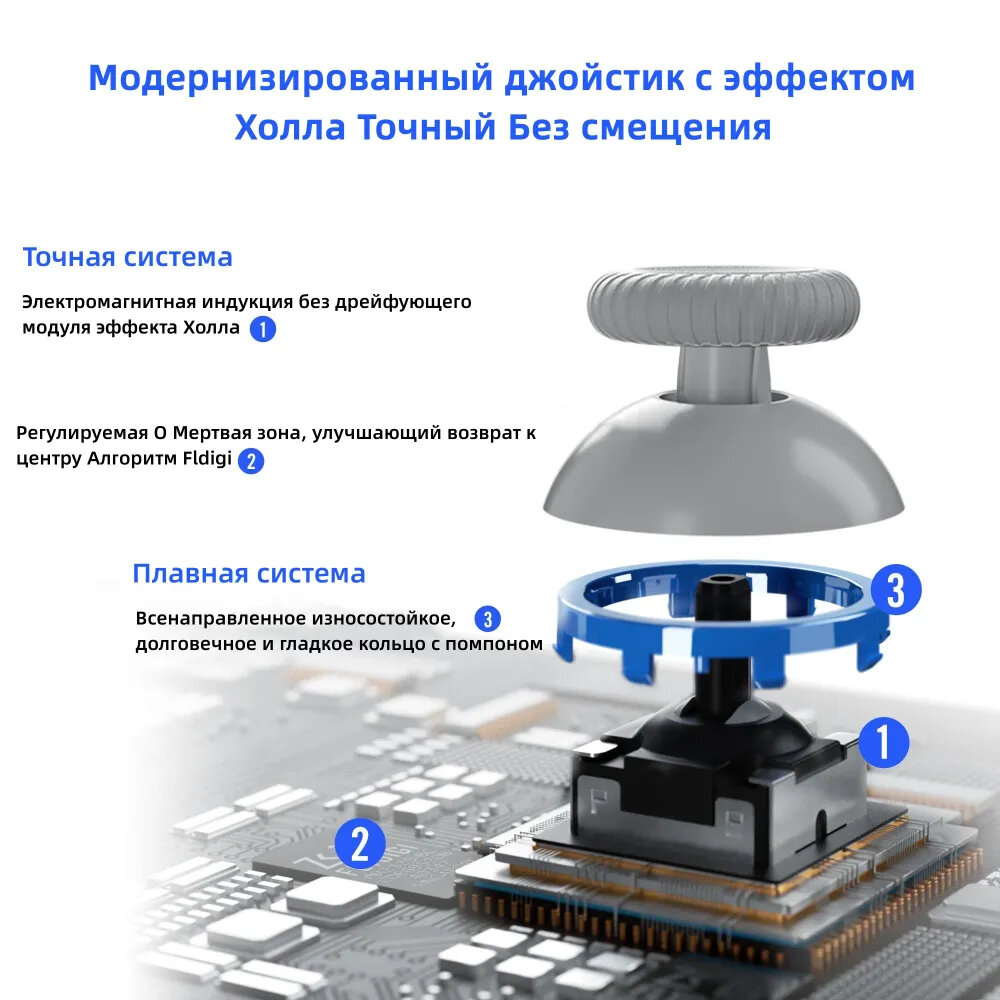 Модернизированный джойстик с эффектом Холла Точный Без смещения

Точная система

Электромагнитная индукция без дрейфующего модуля эффекта Холла 1

Регулируемая О Мертвая зона, улучшающий возврат к центру Алгоритм Fldigi 2

Плавная система

Всенаправленное износостойкое, долговечное и гладкое кольцо с помпоном 3

3

1

2