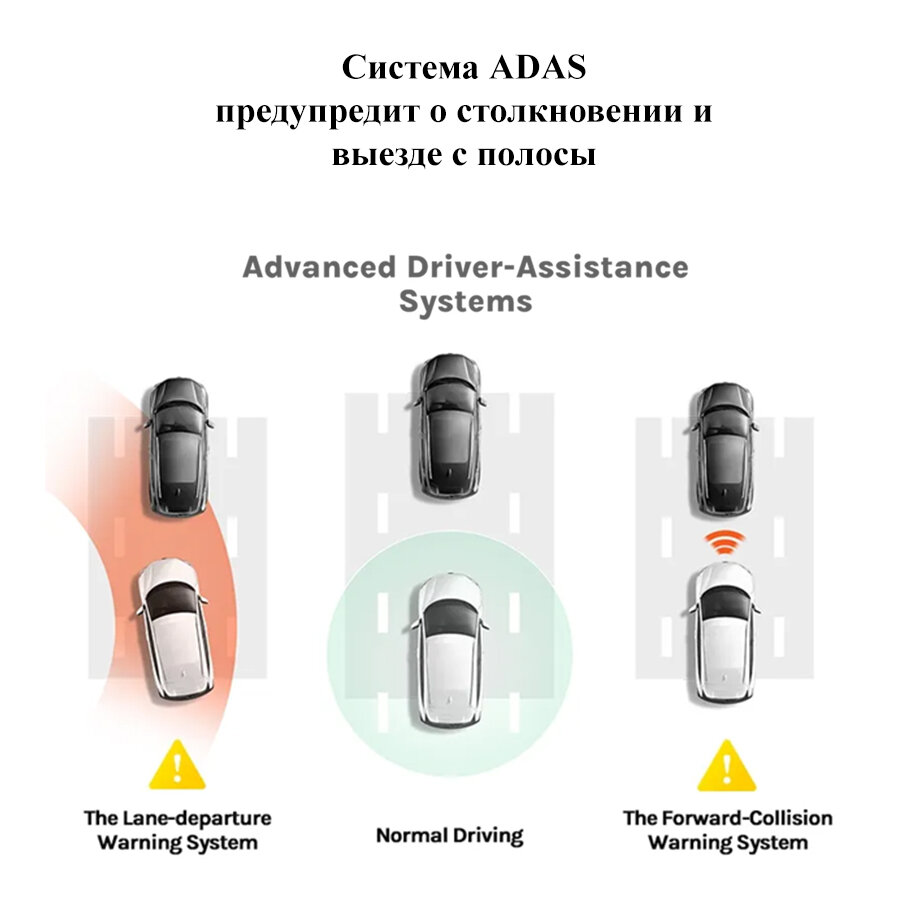 Система ADAS
предупредит о столкновении и
выезде с полосы

Advanced Driver-Assistance Systems

The Lane-departure Warning System

Normal Driving

The Forward-Collision Warning System