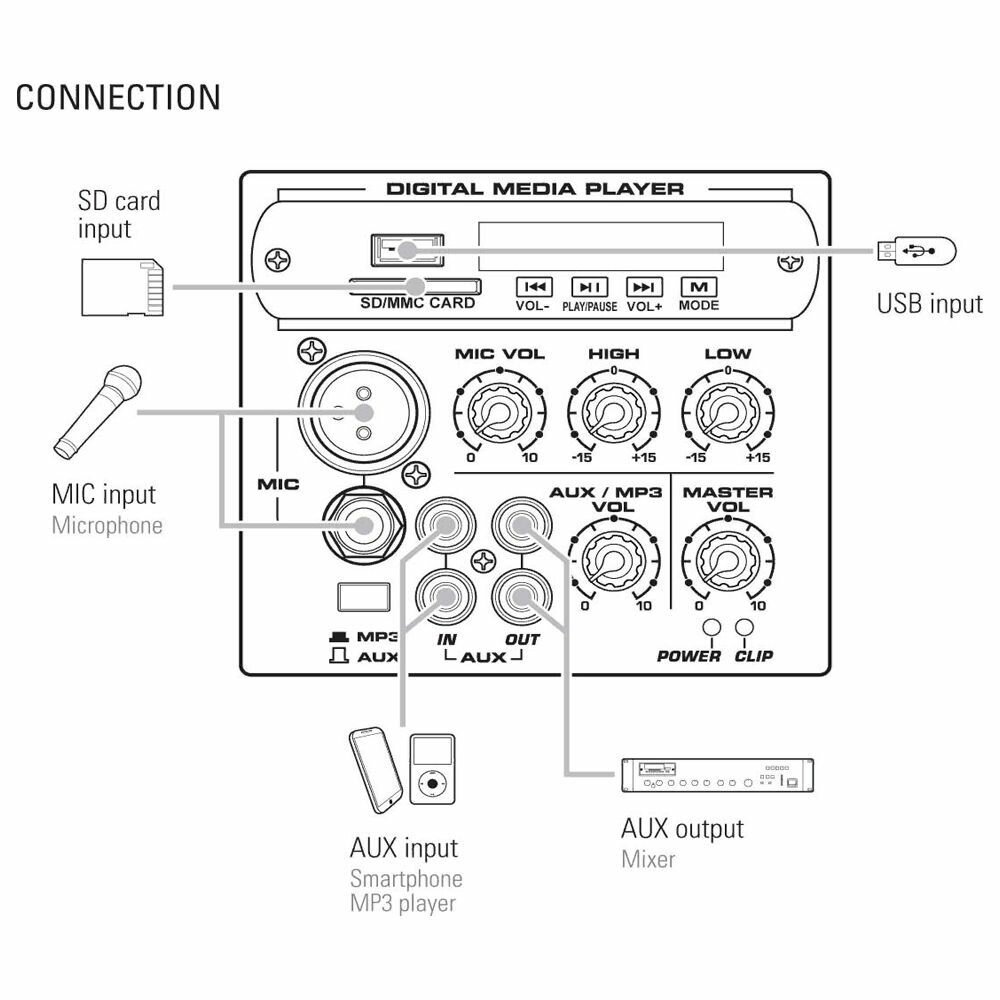 CONNECTION

SD card input

DIGITAL MEDIA PLAYER

SD/MMC CARD

VOL-

PLAY/PAUSE

VOL+

M

MODE

USB input

MIC VOL

0

10

HIGH

0

-15

+15

LOW

0

-15

+15

MIC input
Microphone

MIC

AUX / MP3 VOL

0

10

MASTER VOL

0

10

MP3

AUX

IN

OUT

AUX

POWER

CLIP

AUX input
Smartphone
MP3 player

AUX output
Mixer