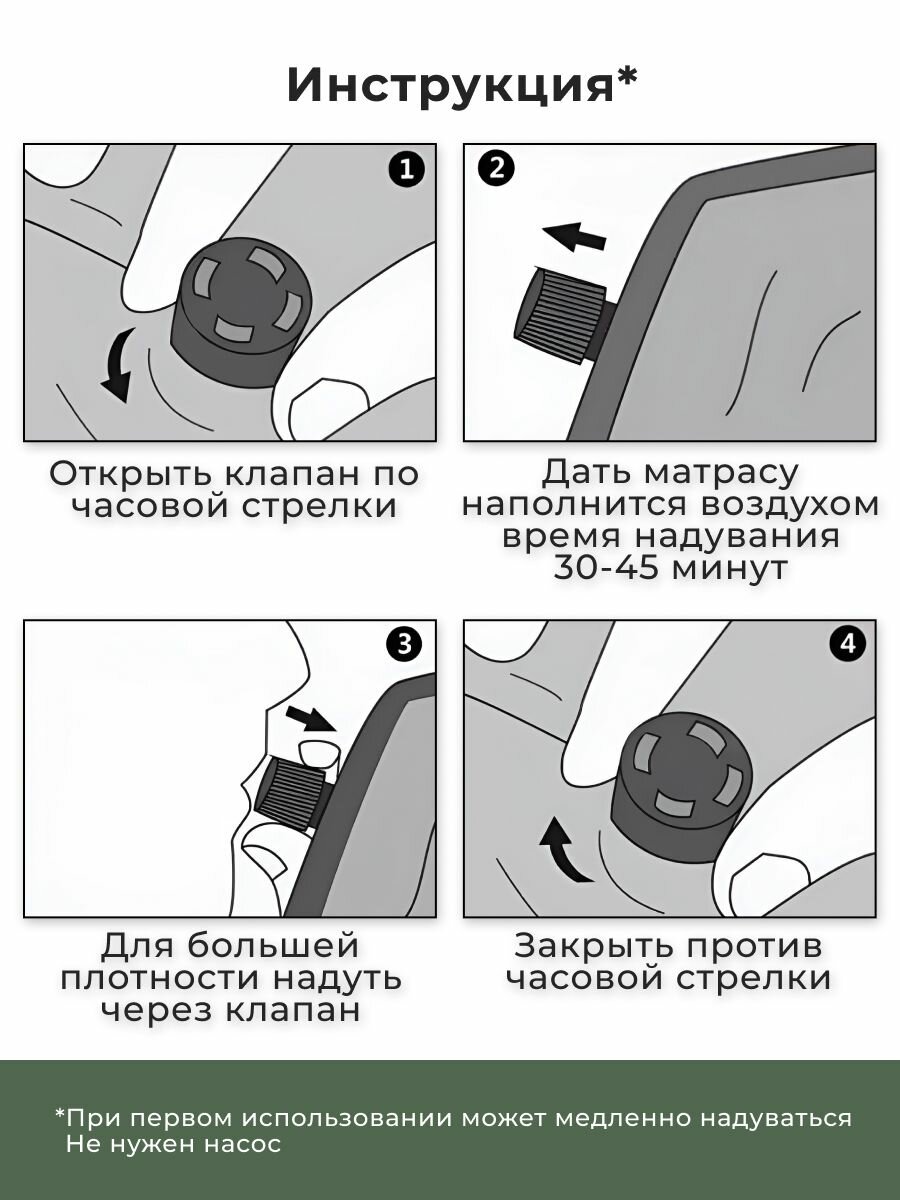 Инструкция*

1

Открыть клапан по часовой стрелки

2

Дать матрасу наполнится воздухом время надувания 30-45 минут

3

Для большей плотности надуть через клапан

4

Закрыть против часовой стрелки

*При первом использовании может медленно надуваться
Не нужен насос