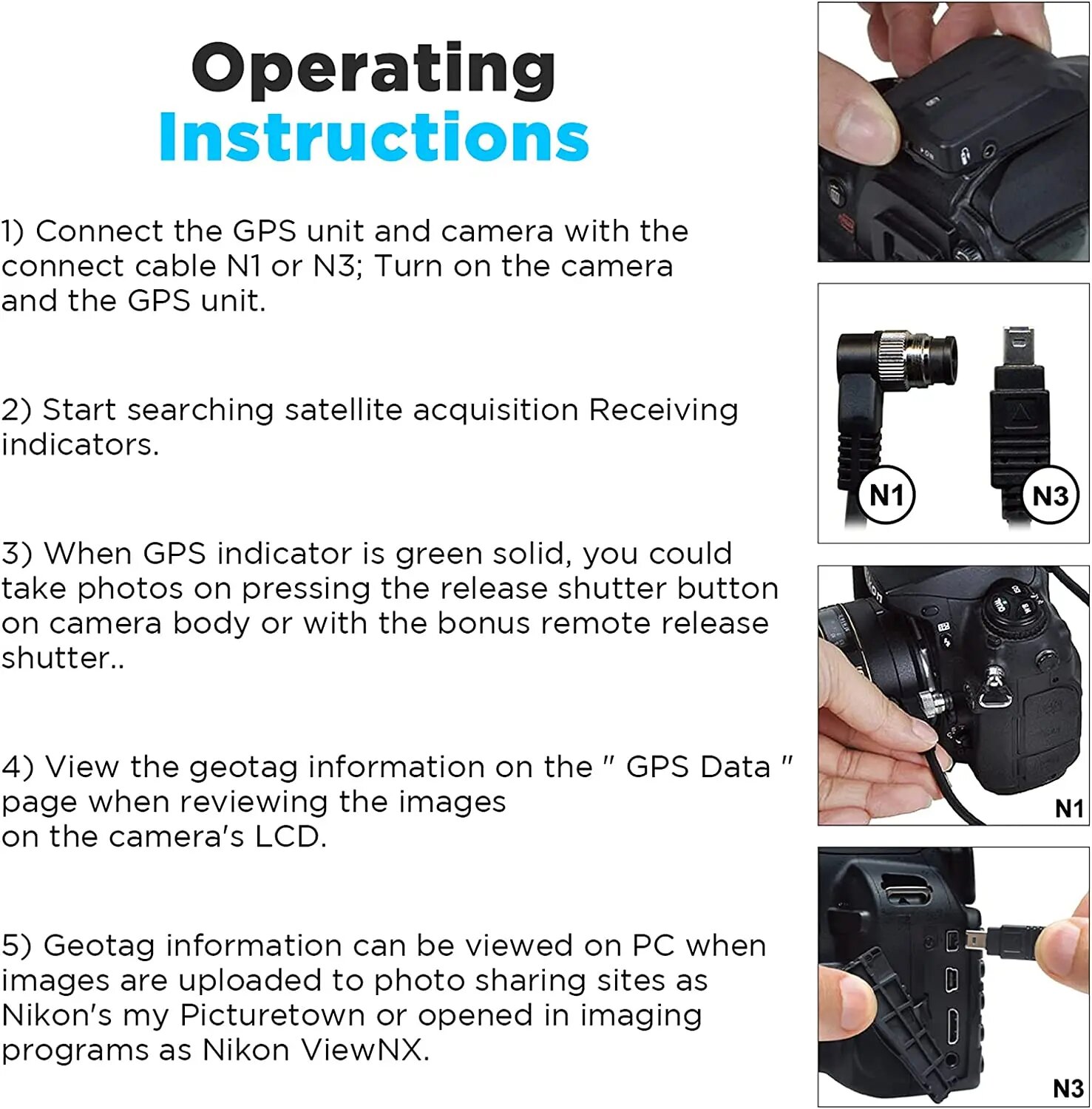 Operating Instructions

1) Connect the GPS unit and camera with the connect cable N1 or N3; Turn on the camera and the GPS unit.

2) Start searching satellite acquisition Receiving indicators.

3) When GPS indicator is green solid, you could take photos on pressing the release shutter button on camera body or with the bonus remote release shutter..

4) View the geotag information on the " GPS Data " page when reviewing the images on the camera's LCD.

5) Geotag information can be viewed on PC when images are uploaded to photo sharing sites as Nikon's my Picturetown or opened in imaging programs as Nikon ViewNX.

N1

N3

N1

N3