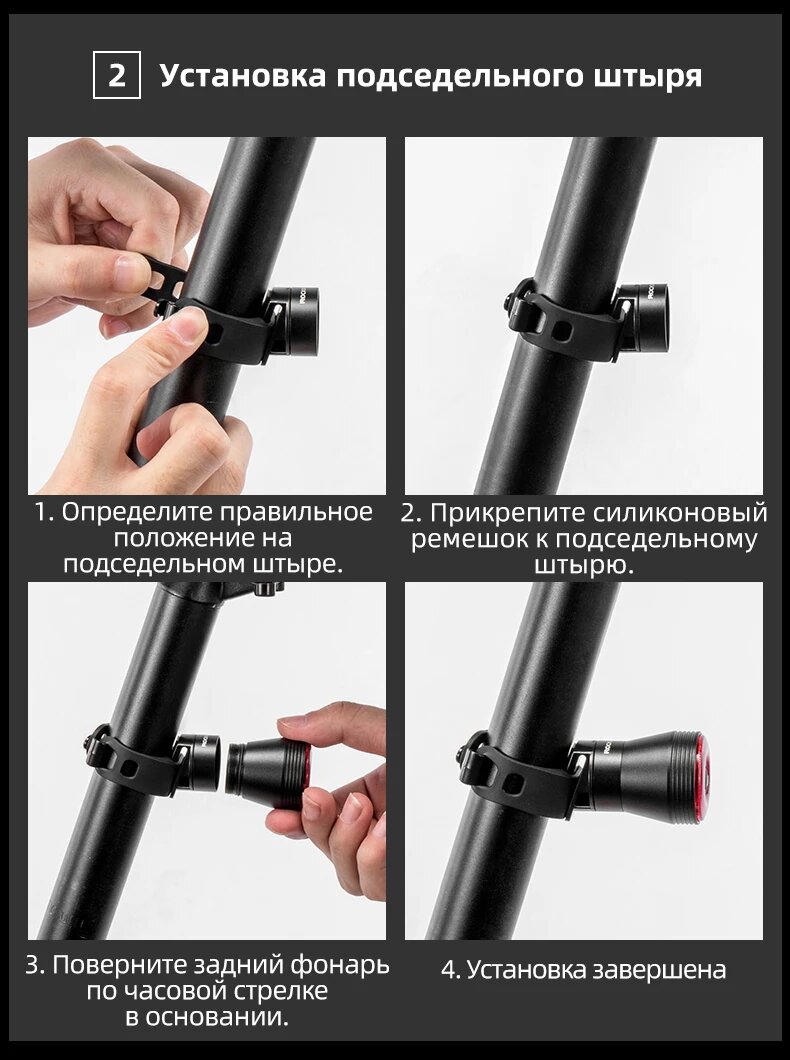 2 Установка подседельного штыря

1. Определите правильное положение на подседельном штыре.

2. Прикрепите силиконовый ремешок к подседельному штырю.

3. Поверните задний фонарь по часовой стрелке в основании.

4. Установка завершена