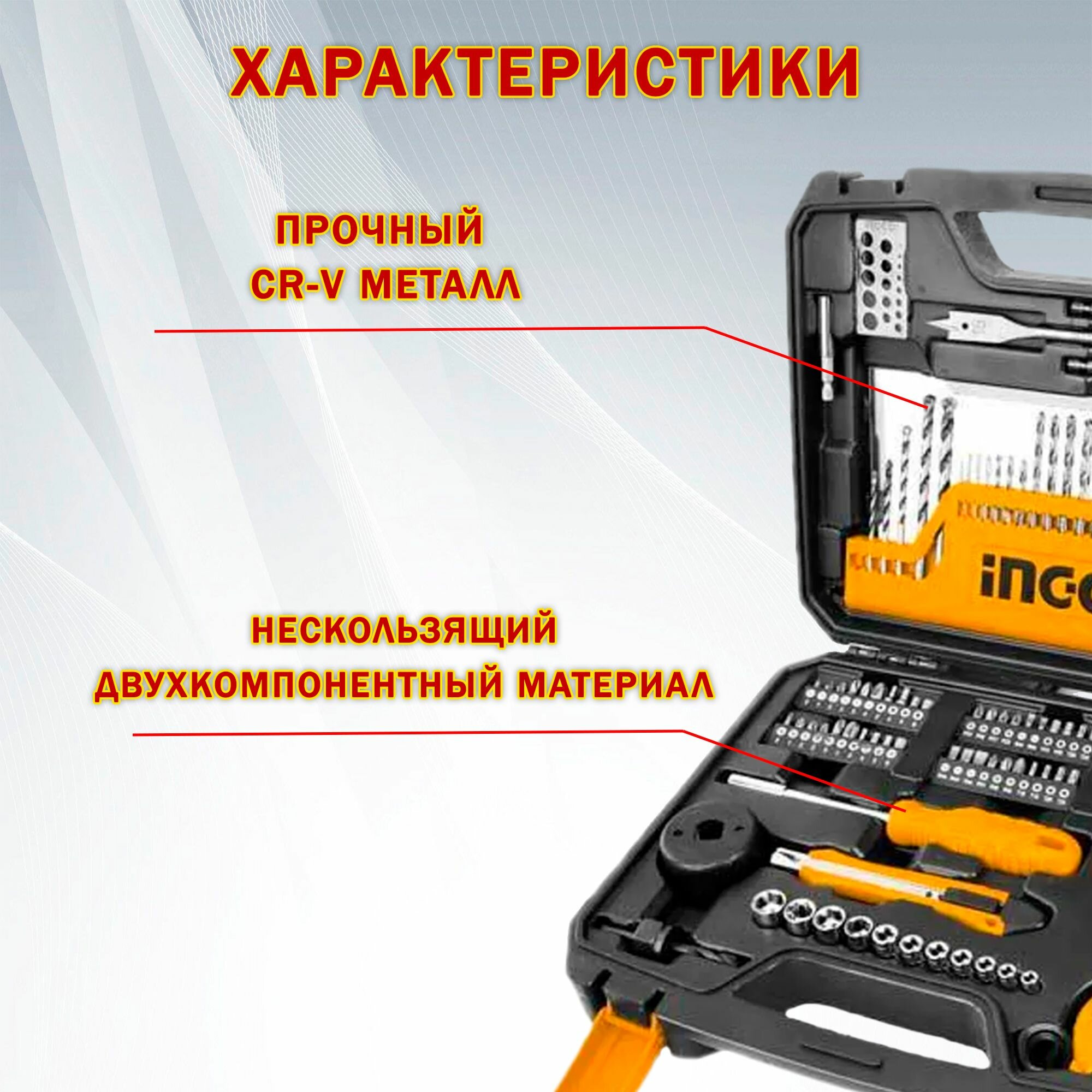 ХАРАКТЕРИСТИКИ

ПРОЧНЫЙ
CR-V МЕТАЛЛ

НЕСКОЛЬЗЯЩИЙ
ДВУХКОМПОНЕНТНЫЙ МАТЕРИАЛ

INGC