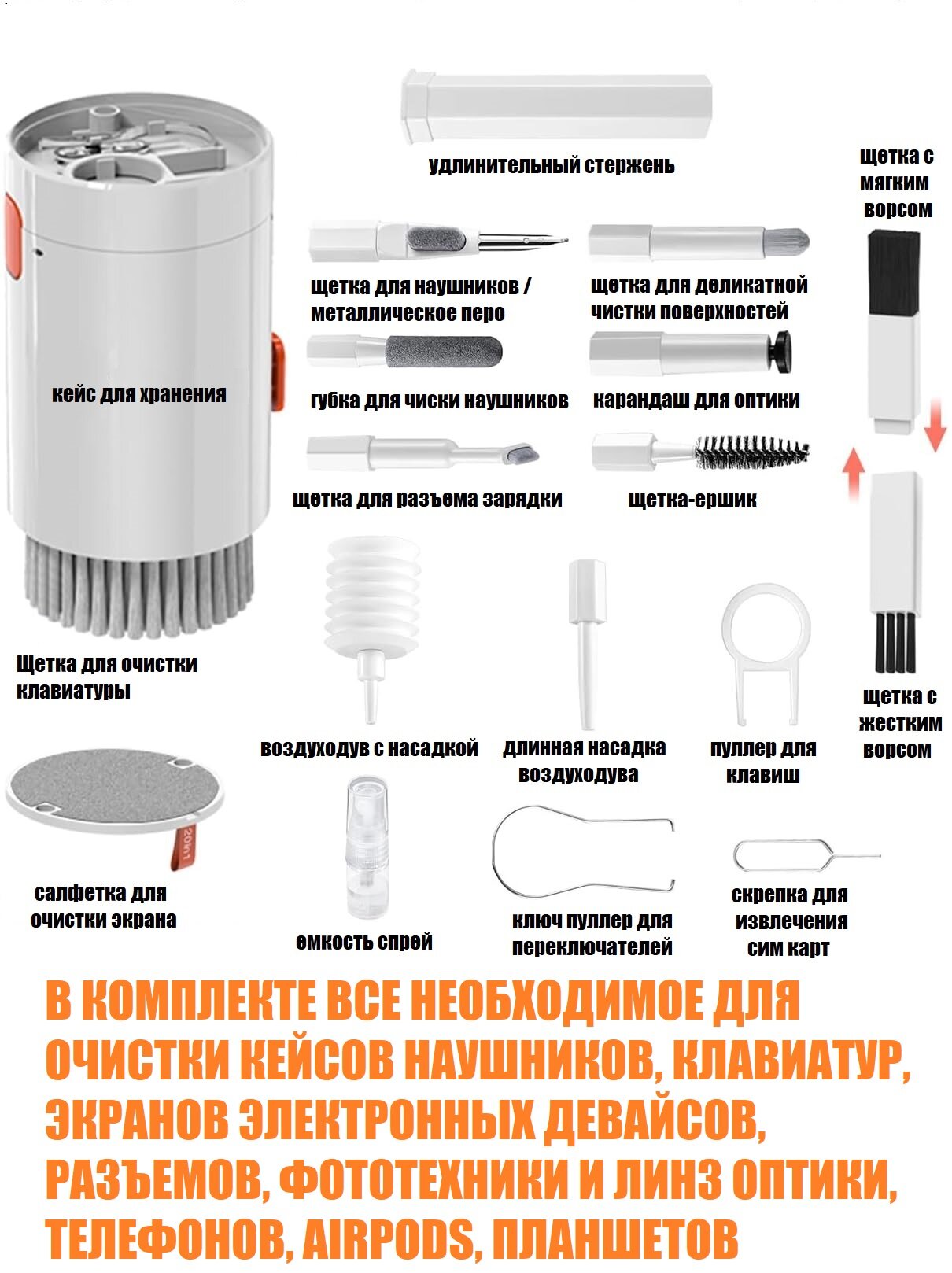 удлинительный стержень

щетка с мягким ворсом

щетка для наушников / металлическое перо

щетка для деликатной чистки поверхностей

кейс для хранения

губка для чиски наушников

карандаш для оптики

щетка для разъема зарядки

щетка-ершик

Щетка для очистки клавиатуры

воздуходув с насадкой

длинная насадка воздуходува

пуллер для клавиш

щетка с жестким ворсом

20in1

салфетка для очистки экрана

емкость спрей

ключ пуллер для переключателей

скрепка для извлечения сим карт

В КОМПЛЕКТЕ ВСЕ НЕОБХОДИМОЕ ДЛЯ ОЧИСТКИ КЕЙСОВ НАУШНИКОВ, КЛАВИАТУР, ЭКРАНОВ ЭЛЕКТРОННЫХ ДЕВАЙСОВ, РАЗЪЕМОВ, ФОТОТЕХНИКИ И ЛИНЗ ОПТИКИ, ТЕЛЕФОНОВ, AIRPODS, ПЛАНШЕТОВ