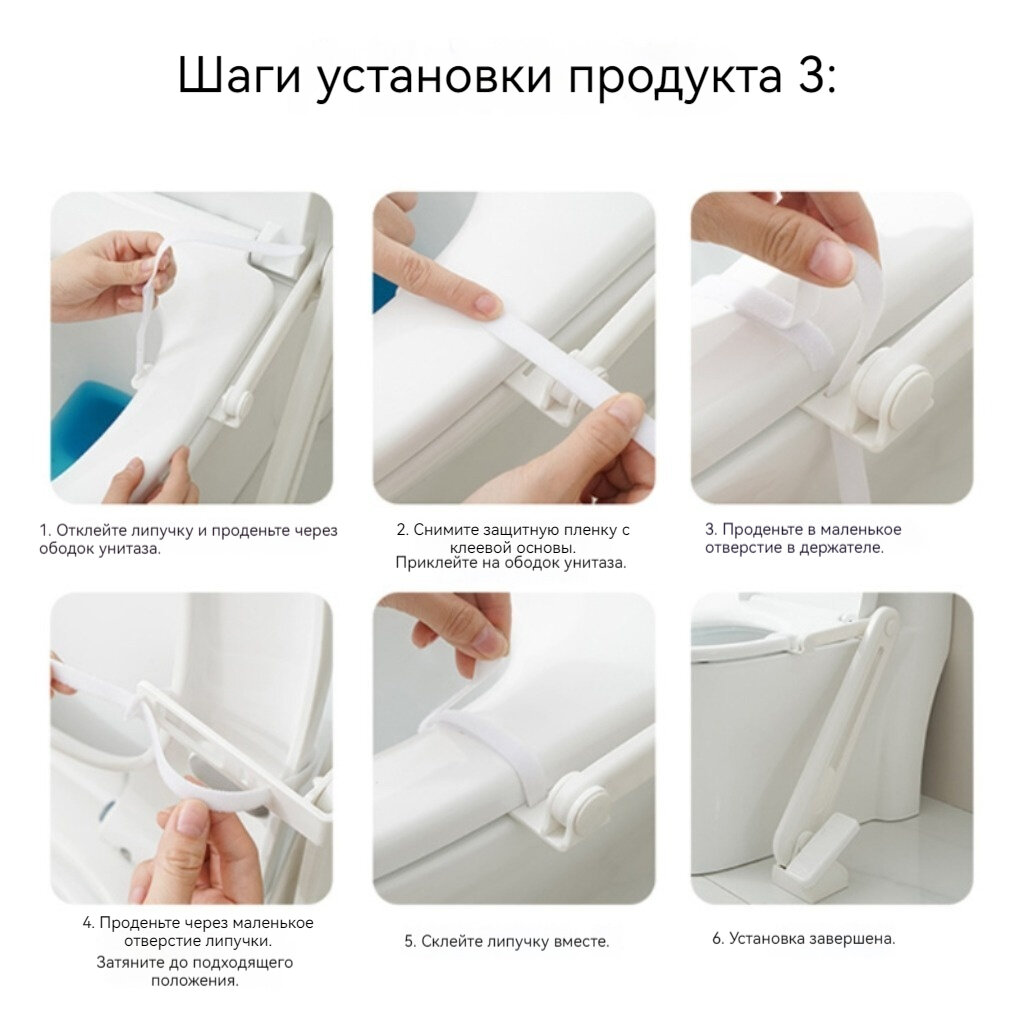 Шаги установки продукта 3:

1. Отклейте липучку и проденьте через ободок унитаза.

2. Снимите защитную пленку с клеевой основы.
Приклейте на ободок унитаза.

3. Проденьте в маленькое отверстие в держателе.

4. Проденьте через маленькое отверстие липучки.
Затяните до подходящего положения.

5. Склейте липучку вместе.

6. Установка завершена.