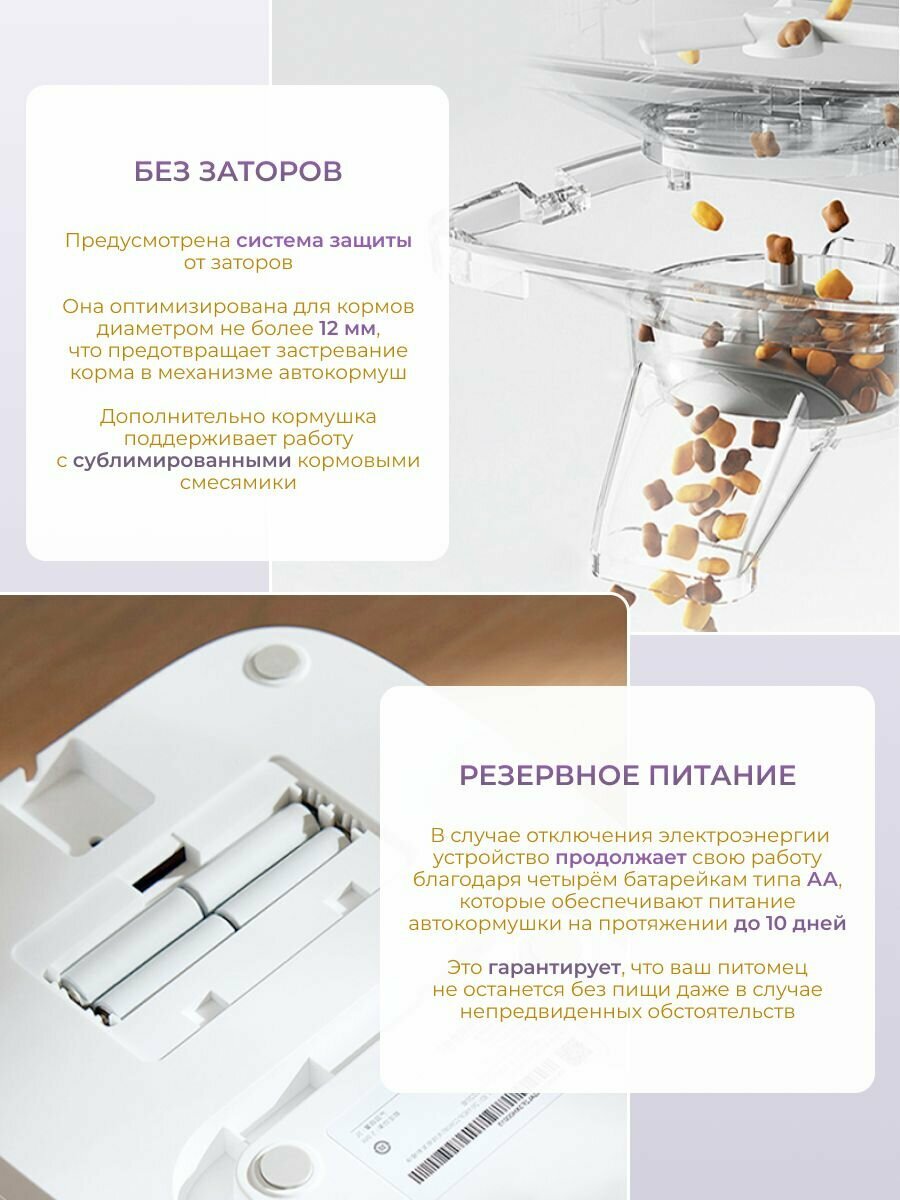 БЕЗ ЗАТОРОВ

Предусмотрена система защиты от заторов

Она оптимизирована для кормов диаметром не более 12 мм, что предотвращает застревание корма в механизме автокормуш

Дополнительно кормушка поддерживает работу с сублимированными кормовыми смесямики

РЕЗЕРВНОЕ ПИТАНИЕ

В случае отключения электроэнергии устройство продолжает свою работу благодаря четырём батарейкам типа АА, которые обеспечивают питание автокормушки на протяжении до 10 дней

Это гарантирует, что ваш питомец не останется без пищи даже в случае непредвиденных обстоятельств