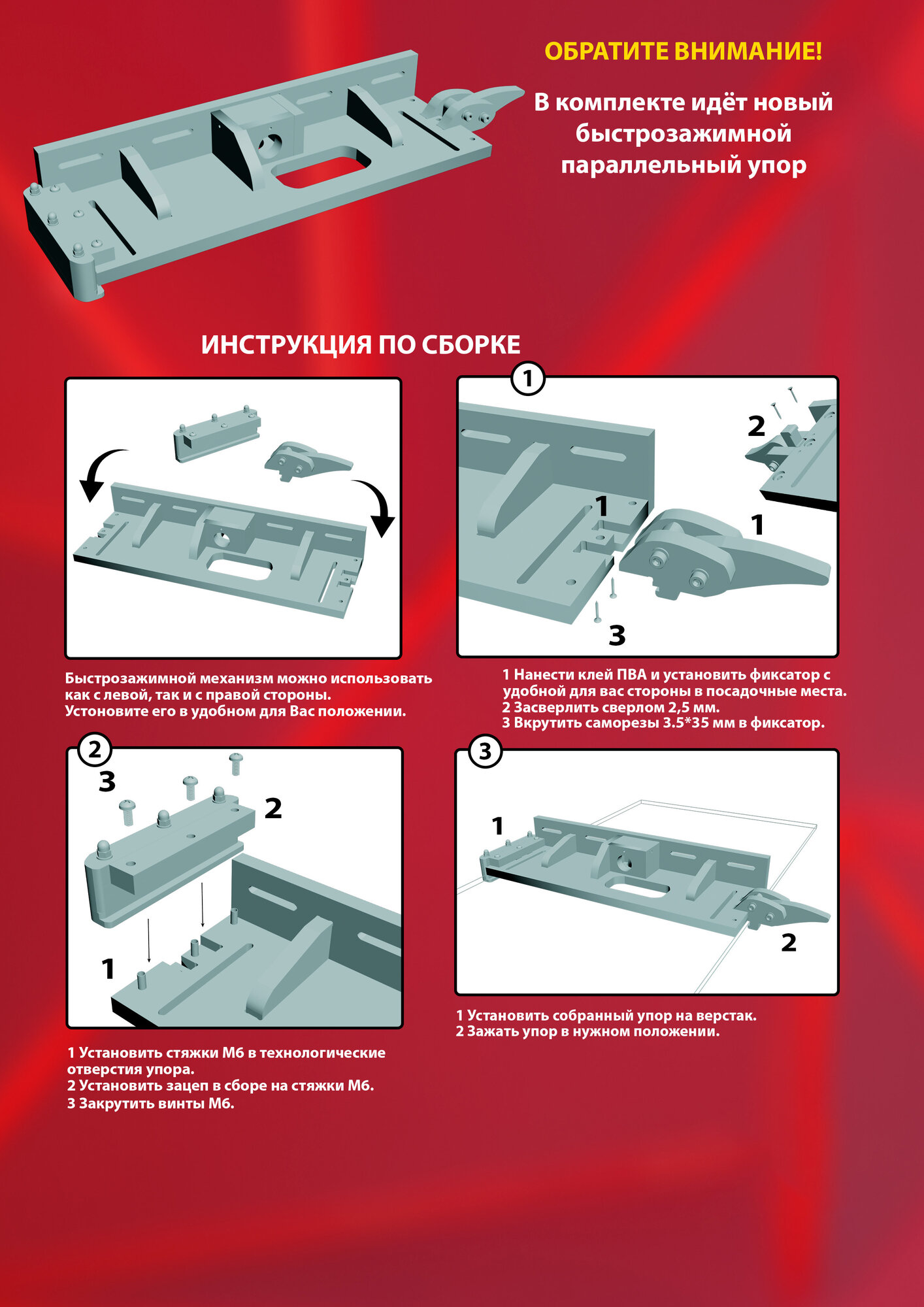 ОБРАТИТЕ ВНИМАНИЕ!

В комплекте идёт новый быстрозажимной параллельный упор

ИНСТРУКЦИЯ ПО СБОРКЕ

Быстрозажимной механизм можно использовать как с левой, так и с правой стороны. Устоновите его в удобном для Вас положении.

1

2

1

1

3

1 Нанести клей ПВА и установить фиксатор с удобной для вас стороны в посадочные места.
2 Засверлить сверлом 2,5 мм.
3 Вкрутить саморезы 3.5*35 мм в фиксатор.

2

3

2

1

1 Установить стяжки М6 в технологические отверстия упора.
2 Установить зацеп в сборе на стяжки М6.
3 Закрутить винты М6.

3

1

2

1 Установить собранный упор на верстак.
2 Зажать упор в нужном положении.