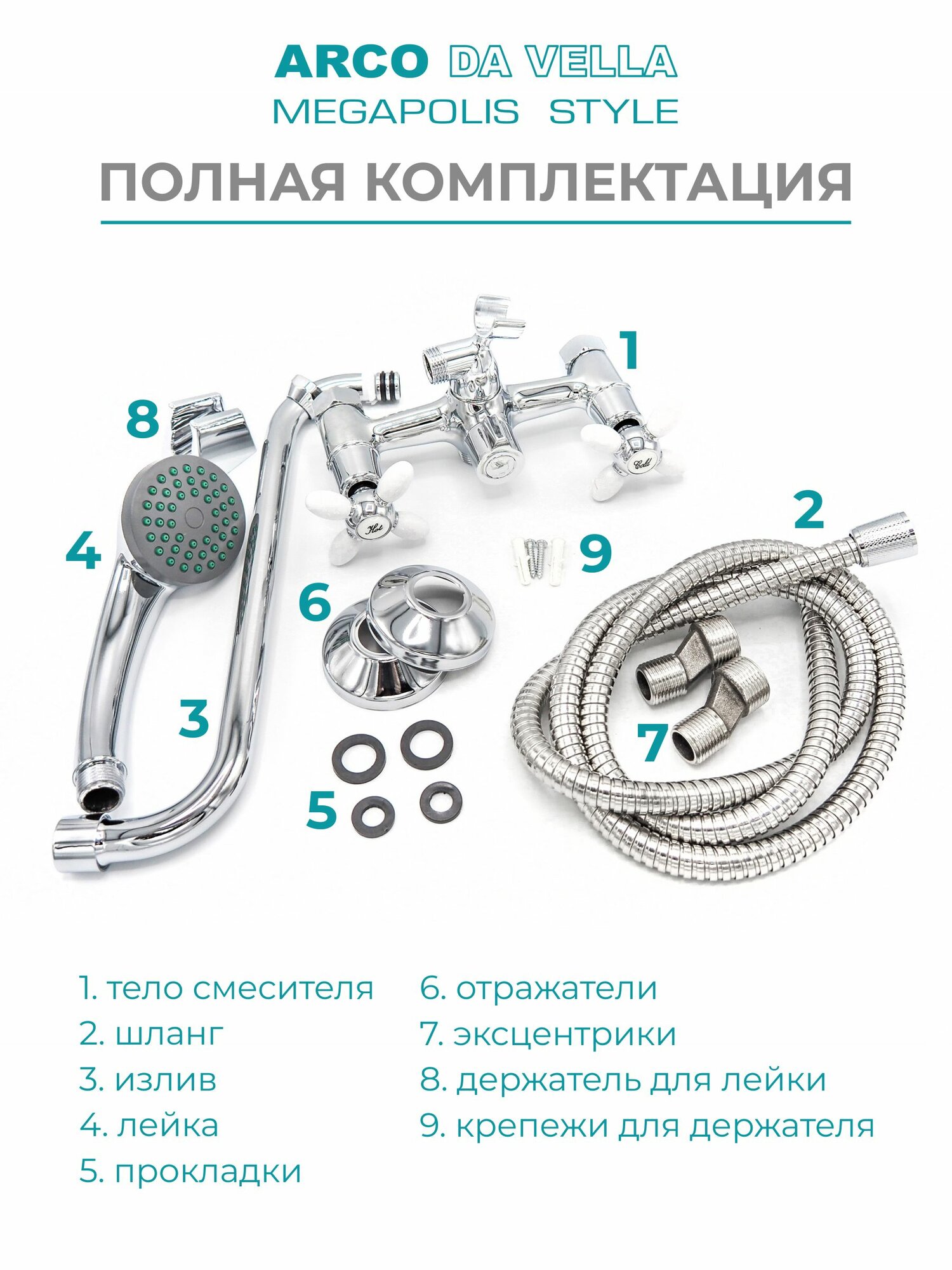 ARCO DA VELLA
MEGAPOLIS STYLE

ПОЛНАЯ КОМПЛЕКТАЦИЯ

1

8

Cold

Hot

2

4

9

6

3

7

5

1. тело смесителя
2. шланг
3. излив
4. лейка
5. прокладки

6. отражатели
7. эксцентрики
8. держатель для лейки
9. крепежи для держателя