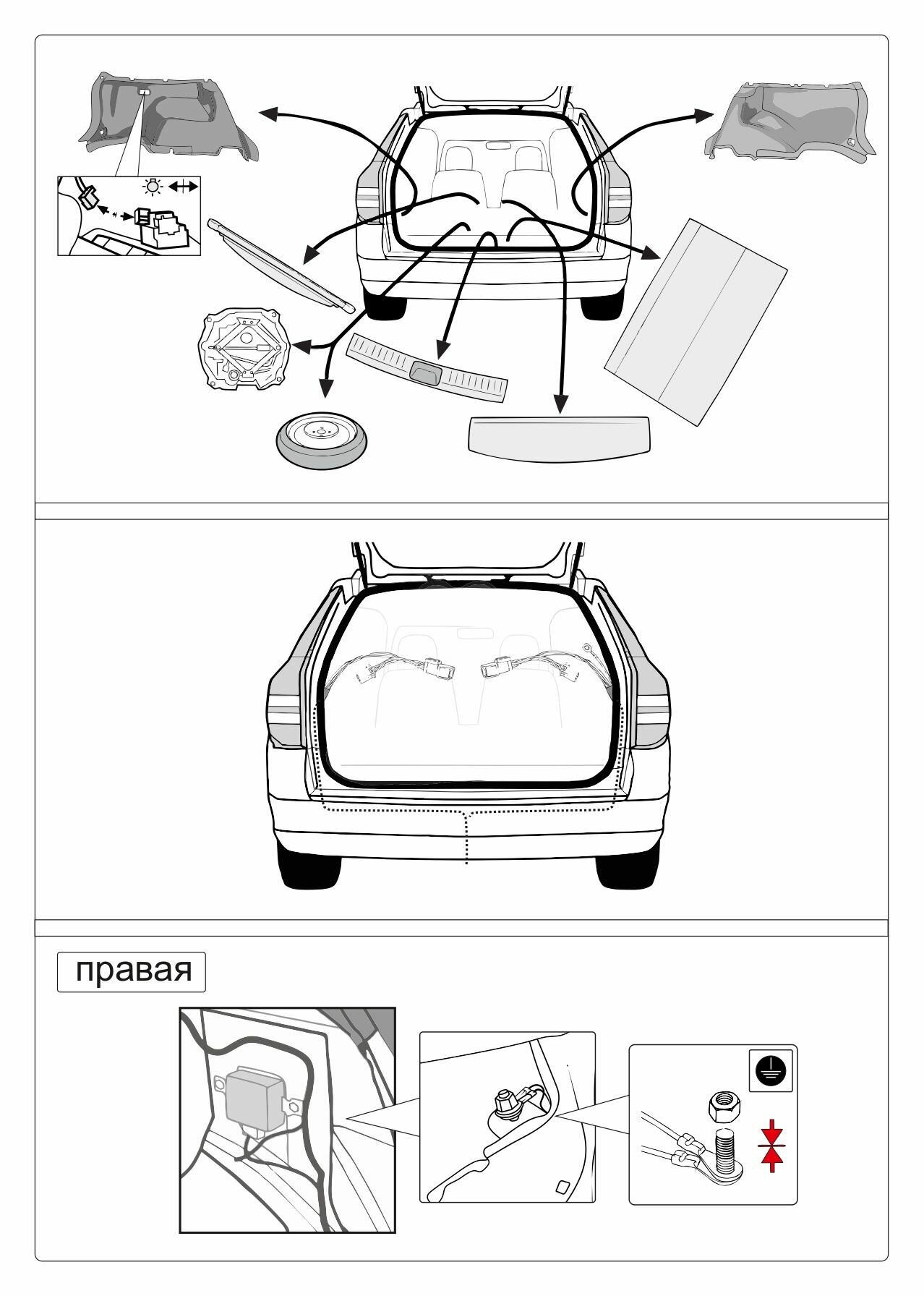 правая