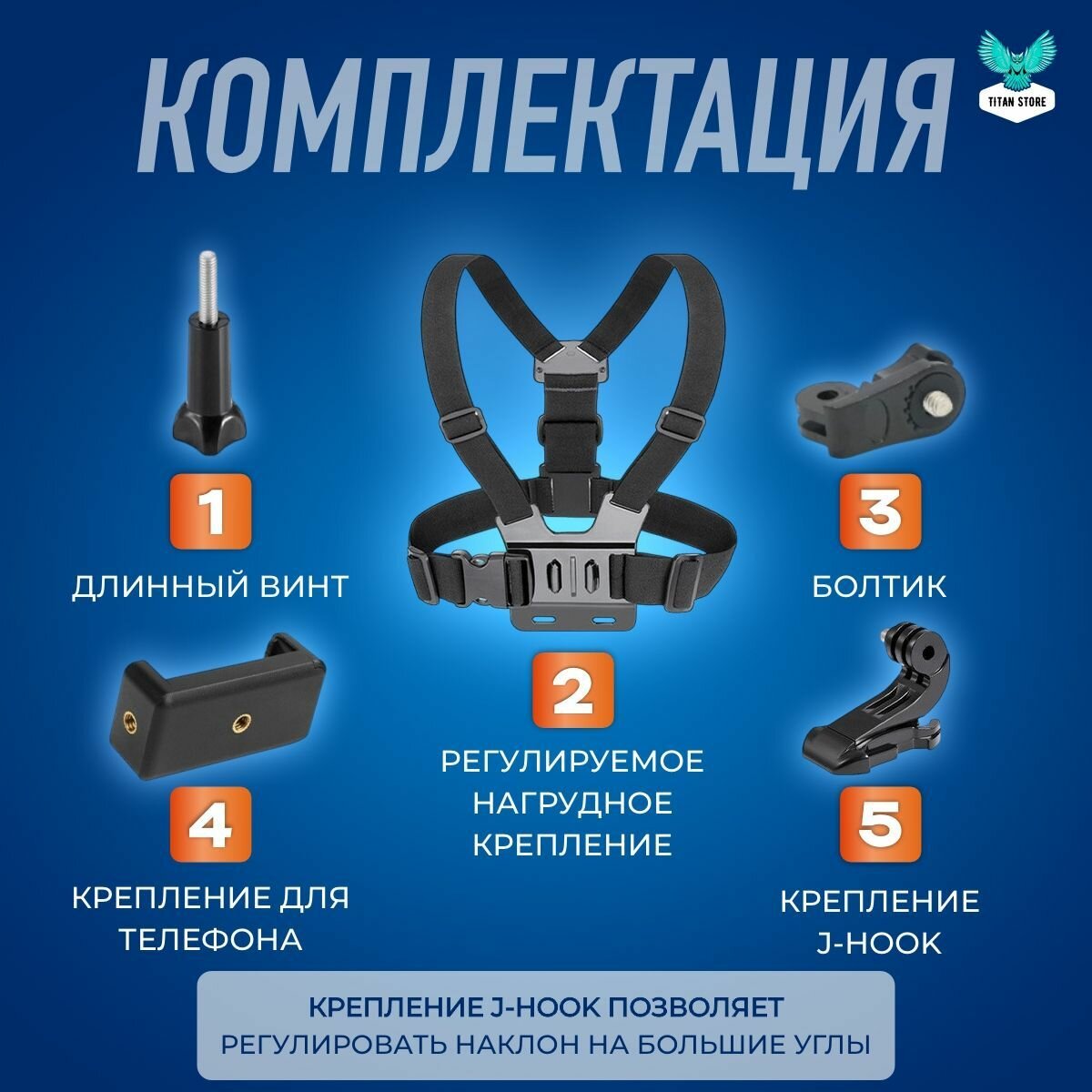 КОМПЛЕКТАЦИЯ

TITAN STORE

1
ДЛИННЫЙ ВИНТ

2
РЕГУЛИРУЕМОЕ НАГРУДНОЕ КРЕПЛЕНИЕ

3
БОЛТИК

4
КРЕПЛЕНИЕ ДЛЯ ТЕЛЕФОНА

5
КРЕПЛЕНИЕ J-HOOK

КРЕПЛЕНИЕ J-HOOK ПОЗВОЛЯЕТ
РЕГУЛИРОВАТЬ НАКЛОН НА БОЛЬШИЕ УГЛЫ