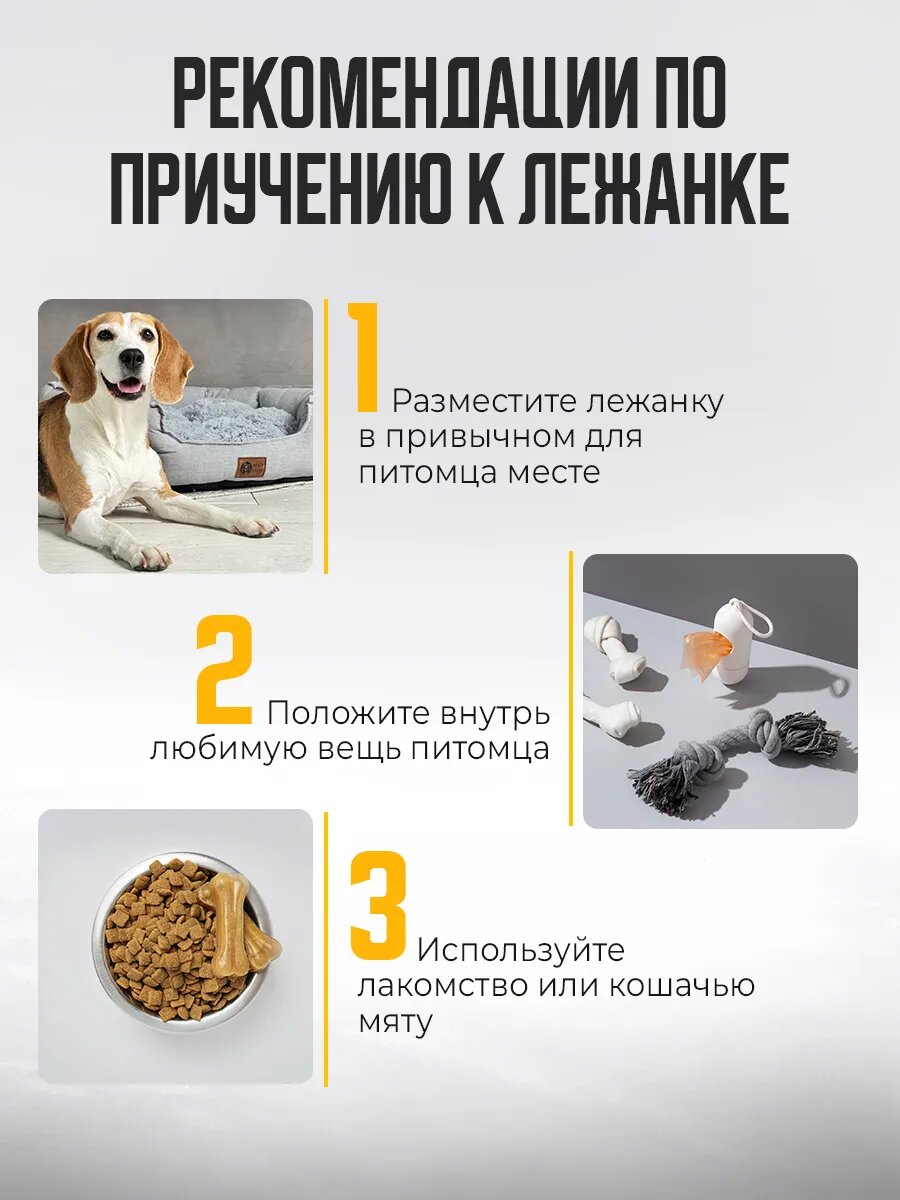 РЕКОМЕНДАЦИИ ПО ПРИУЧЕНИЮ К ЛЕЖАНКЕ

1 Разместите лежанку в привычном для питомца месте

2 Положите внутрь любимую вещь питомца

3 Используйте лакомство или кошачью мяту