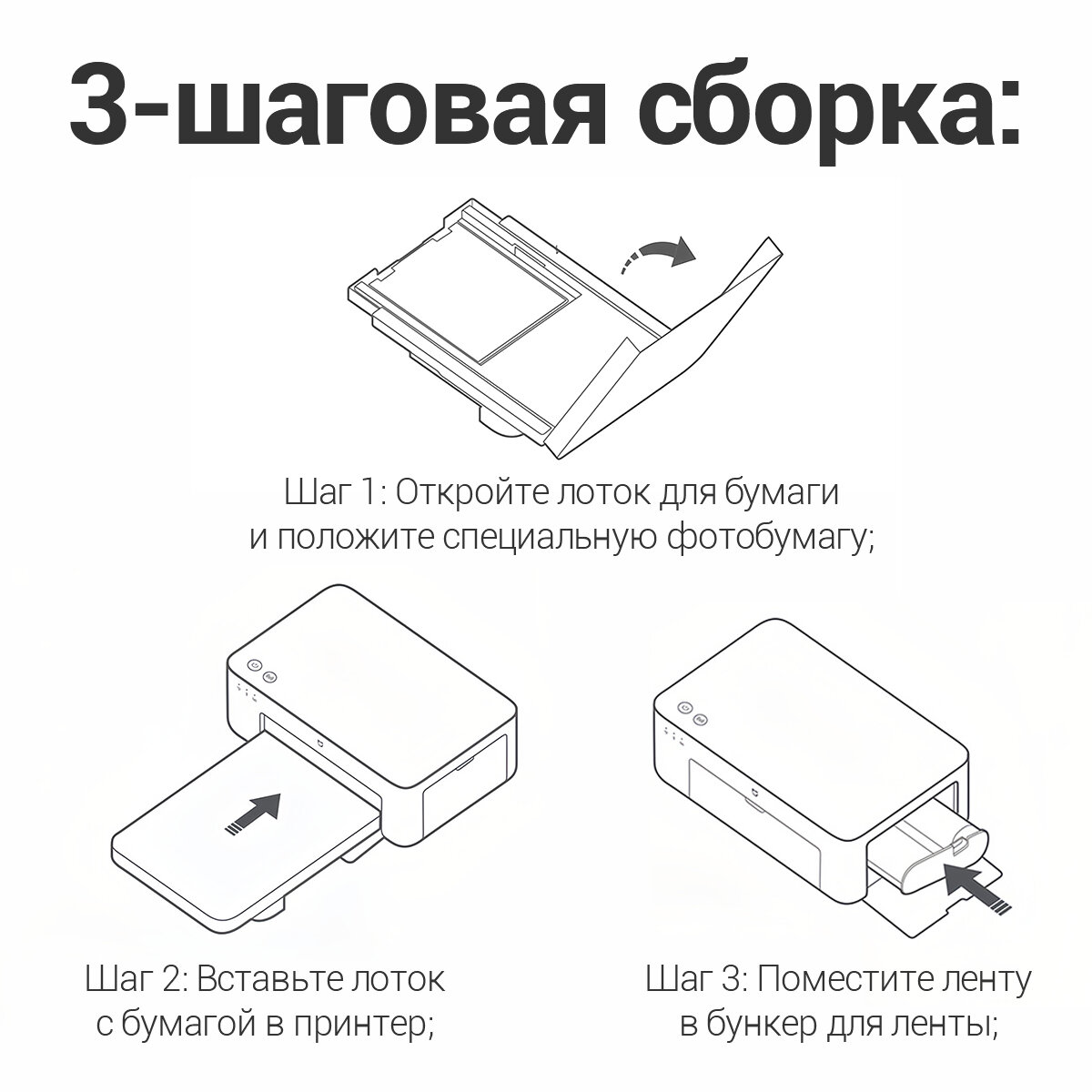 3-шаговая сборка:

Шаг 1: Откройте лоток для бумаги и положите специальную фотобумагу;

Шаг 2: Вставьте лоток с бумагой в принтер;

Шаг 3: Поместите ленту в бункер для ленты;