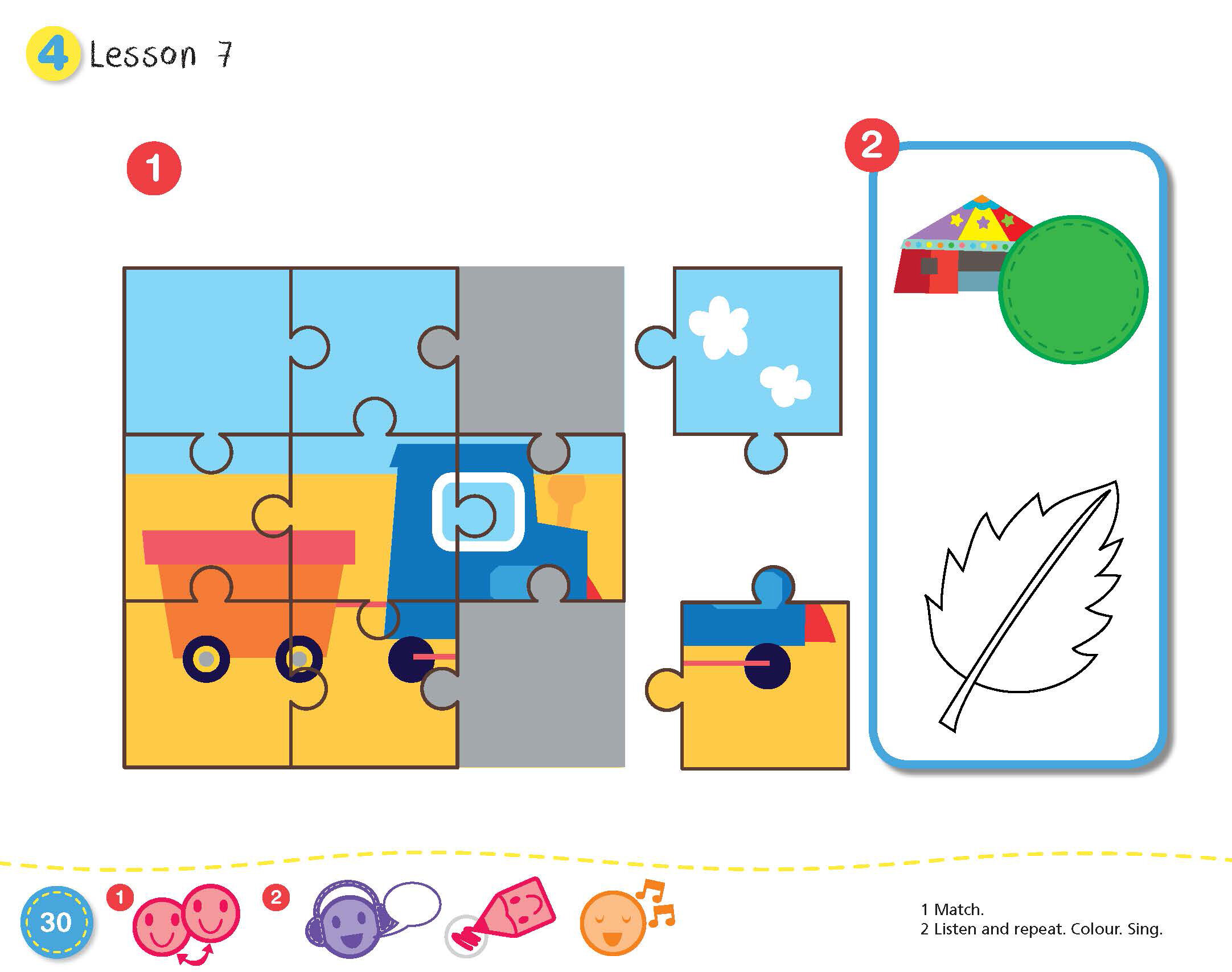 4 Lesson 7

1

2

30

1

2

1 Match.
2 Listen and repeat. Colour. Sing.