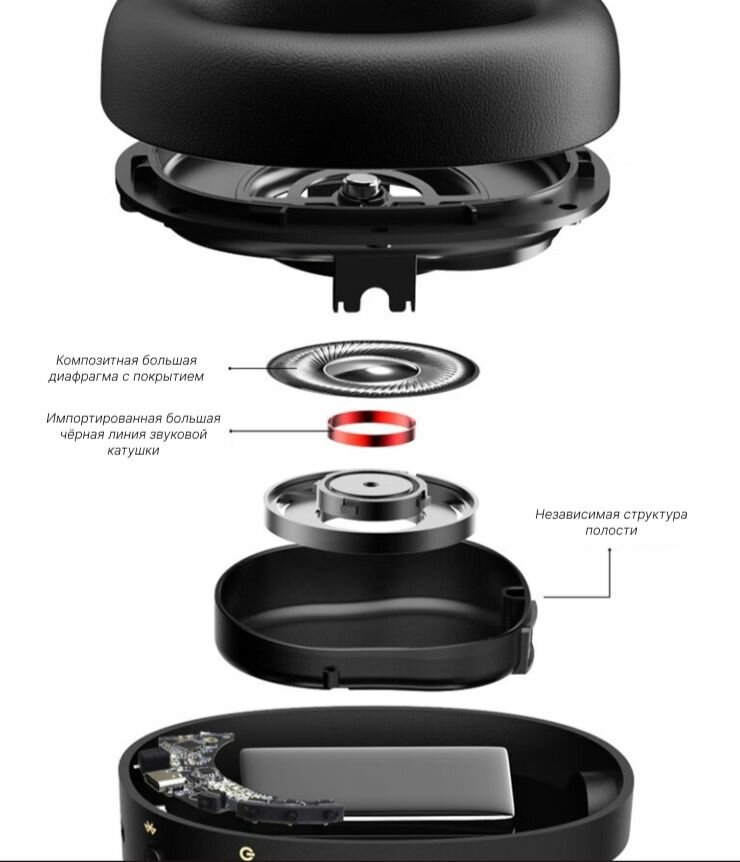 Композитная большая диафрагма с покрытием

Импортированная большая чёрная линия звуковой катушки

Независимая структура полости