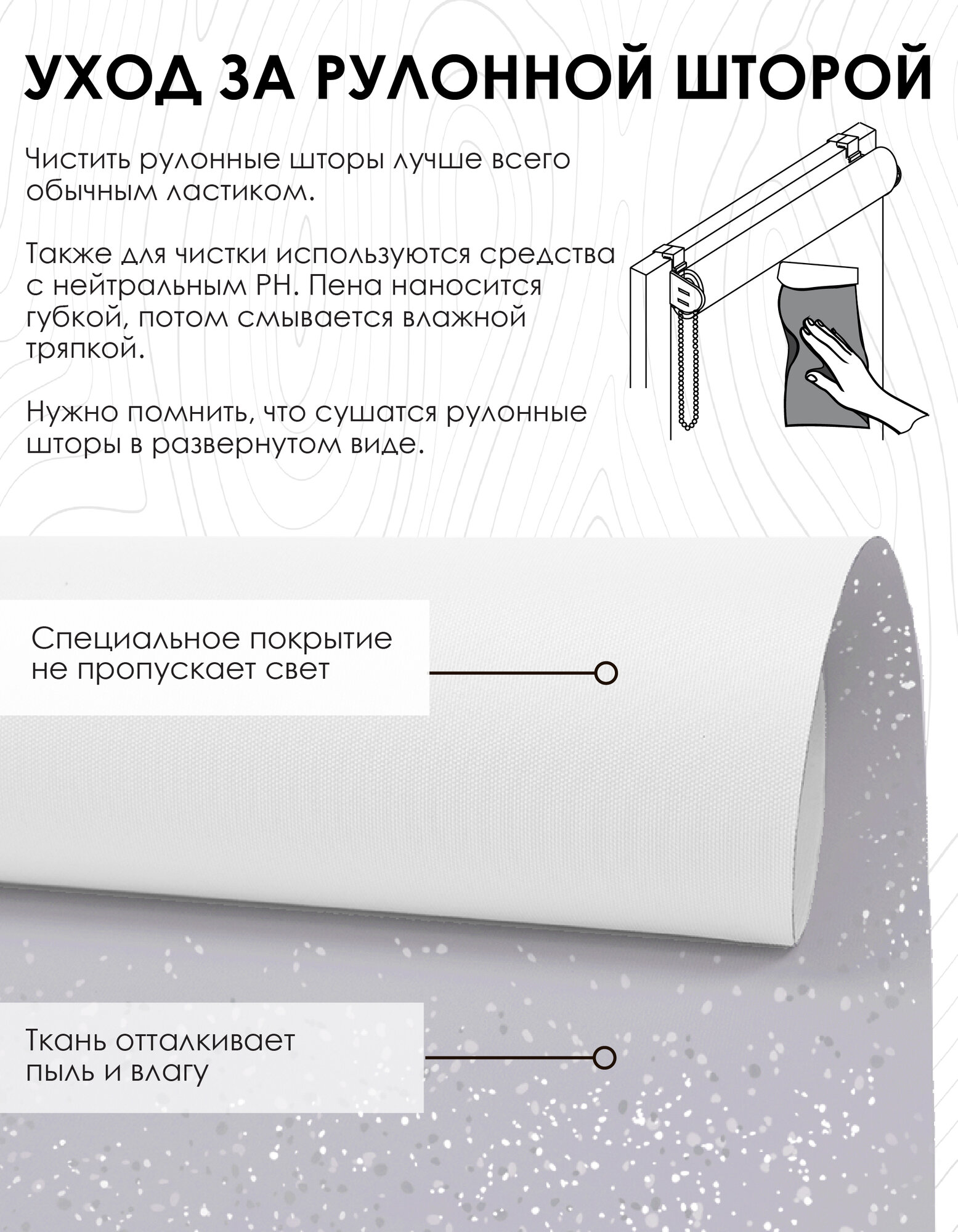 УХОД ЗА РУЛОННОЙ ШТОРОЙ

Чистить рулонные шторы лучше всего обычным ластиком.

Также для чистки используются средства с нейтральным PH. Пена наносится губкой, потом смывается влажной тряпкой.

Нужно помнить, что сушатся рулонные шторы в развернутом виде.

Специальное покрытие не пропускает свет

Ткань отталкивает пыль и влагу