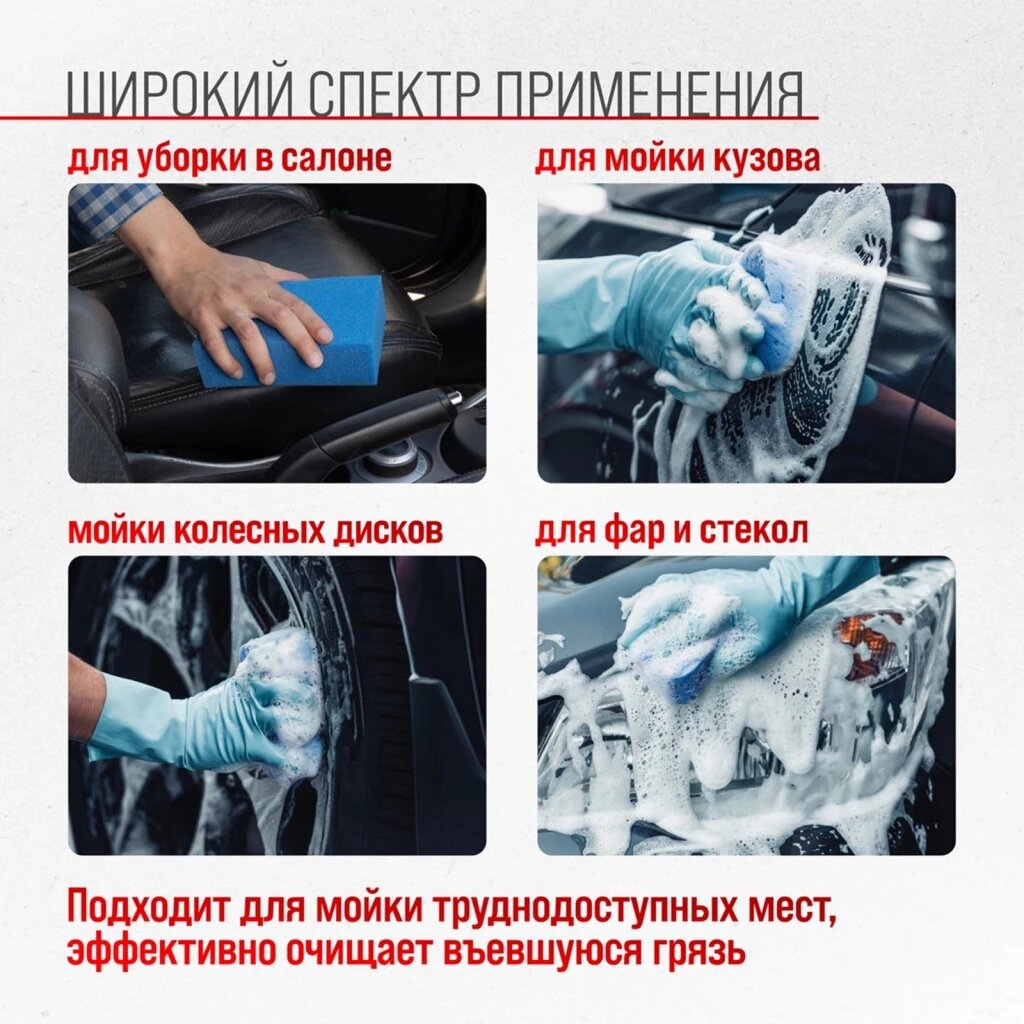 ШИРОКИЙ СПЕКТР ПРИМЕНЕНИЯ

для уборки в салоне

для мойки кузова

мойки колесных дисков

для фар и стекол

Подходит для мойки труднодоступных мест, эффективно очищает въевшуюся грязь