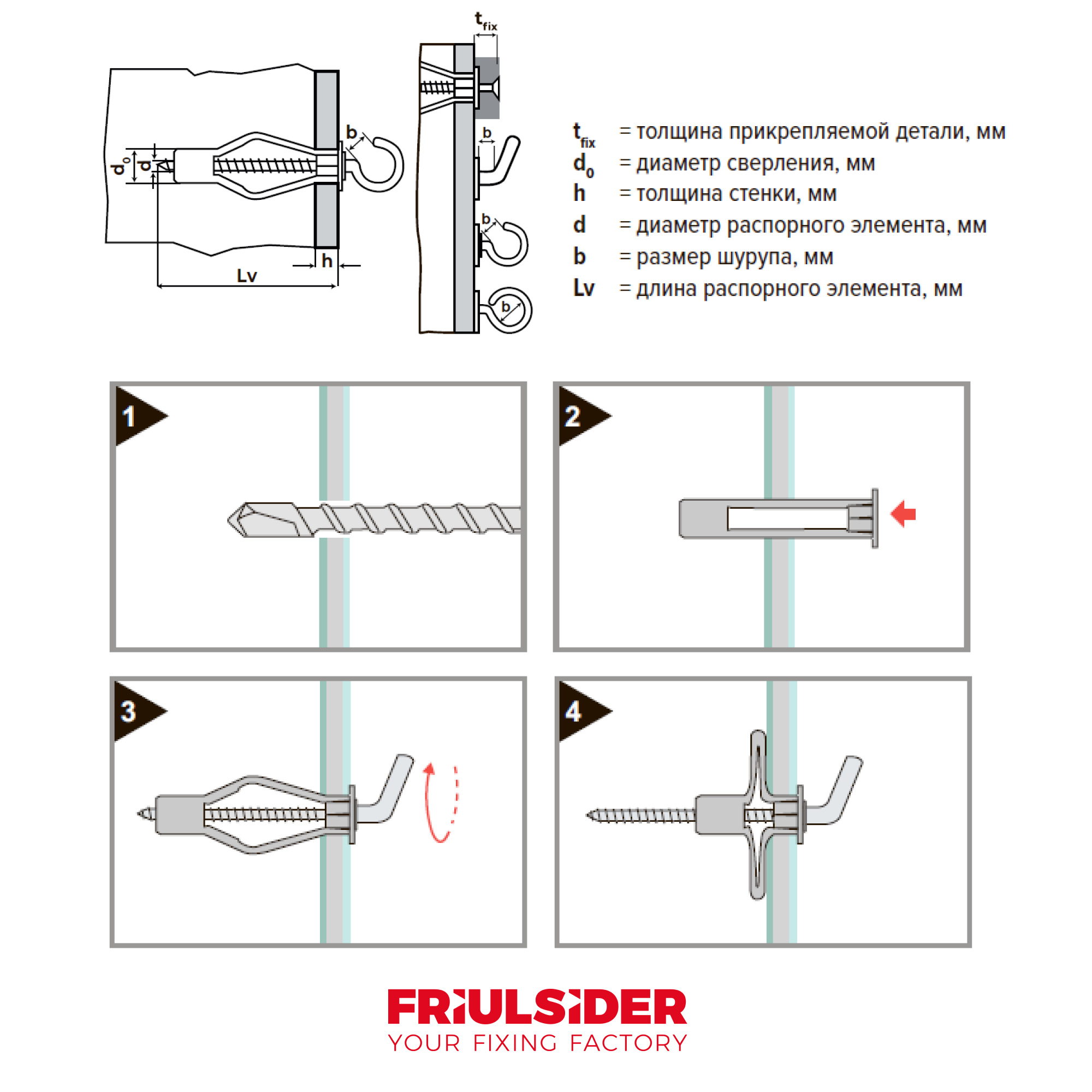 $d_0$ d b h Lv

$t_{fix}$ b b b

$t_{fix}$ = толщина прикрепляемой детали, мм
$d_0$ = диаметр сверления, мм
h = толщина стенки, мм
d = диаметр распорного элемента, мм
b = размер шурупа, мм
Lv = длина распорного элемента, мм

1

2

3

4

FRIULSIDER
YOUR FIXING FACTORY