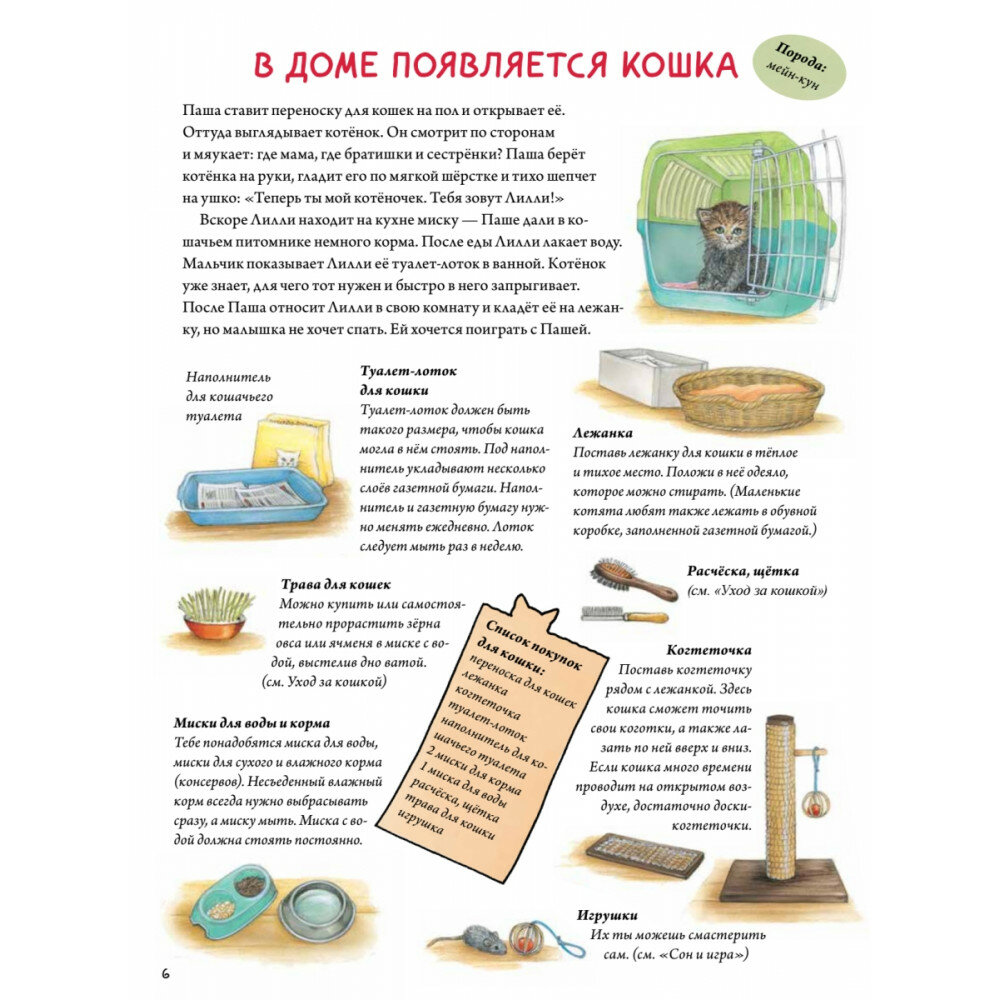 В ДОМЕ ПОЯВЛЯЕТСЯ КОШКА

Порода: мейн-кун

Паша ставит переноску для кошек на пол и открывает её. Оттуда выглядывает котёнок. Он смотрит по сторонам и мяукает: где мама, где братишки и сестрёнки? Паша берёт котёнка на руки, гладит его по мягкой шёрстке и тихо шепчет на ушко: «Теперь ты мой котёночек. Тебя зовут Лилли!»

Вскоре Лилли находит на кухне миску — Паше дали в кошачьем питомнике немного корма. После еды Лилли лакает воду. Мальчик показывает Лилли её туалет-лоток в ванной. Котёнок уже знает, для чего тот нужен и быстро в него запрыгивает. После Паша относит Лилли в свою комнату и кладёт её на лежанку, но малышка не хочет спать. Ей хочется поиграть с Пашей.

Наполнитель для кошачьего туалета

Туалет-лоток для кошки
Туалет-лоток должен быть такого размера, чтобы кошка могла в нём стоять. Под наполнитель укладывают несколько слоёв газетной бумаги. Наполнитель и газетную бумагу нужно менять ежедневно. Лоток следует мыть раз в неделю.

Лежанка
Поставь лежанку для кошки в тёплое и тихое место. Положи в неё одеяло, которое можно стирать. (Маленькие котята любят также лежать в обувной коробке, заполненной газетной бумагой.)

Расчёска, щётка
(см. «Уход за кошкой»)

Трава для кошек
Можно купить или самостоятельно прорастить зёрна овса или ячменя в миске с водой, выстелив дно ватой.
(см. Уход за кошкой)

Список покупок для кошки:
переноска для кошек
лежанка
когтеточка
туалет-лоток
наполнитель для кошачьего туалета
2 миски для корма
1 миска для воды
расчёска, щётка
трава для кошки
игрушка

Когтеточка
Поставь когтеточку рядом с лежанкой. Здесь кошка сможет точить свои коготки, а также лазать по ней вверх и вниз. Если кошка много времени проводит на открытом воздухе, достаточно доски-когтеточки.

Миски для воды и корма
Тебе понадобятся миска для воды, миски для сухого и влажного корма (консервов). Несъеденный влажный корм всегда нужно выбрасывать сразу, а миску мыть. Миска с водой должна стоять постоянно.

Игрушки
Их ты можешь смастерить сам. (см. «Сон и игра»)

6