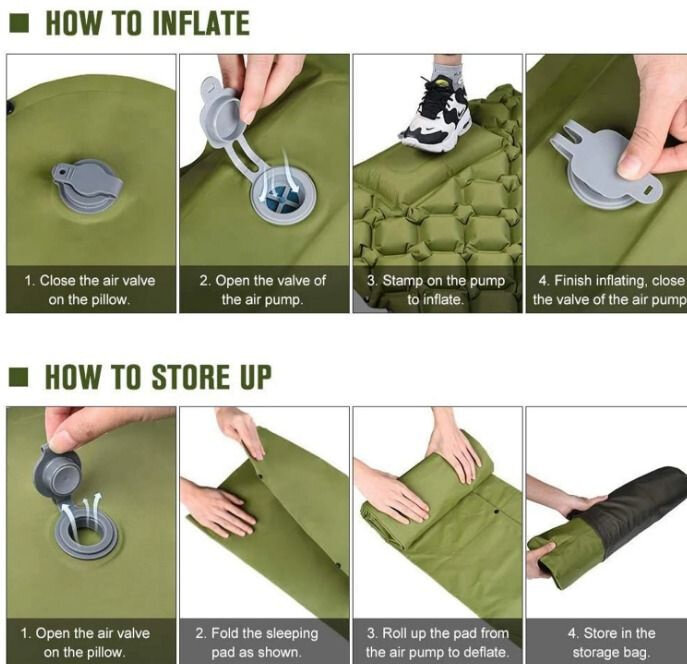 HOW TO INFLATE

1. Close the air valve on the pillow.

2. Open the valve of the air pump.

3. Stamp on the pump to inflate.

4. Finish inflating, close the valve of the air pump

HOW TO STORE UP

1. Open the air valve on the pillow.

2. Fold the sleeping pad as shown.

3. Roll up the pad from the air pump to deflate.

4. Store in the storage bag.