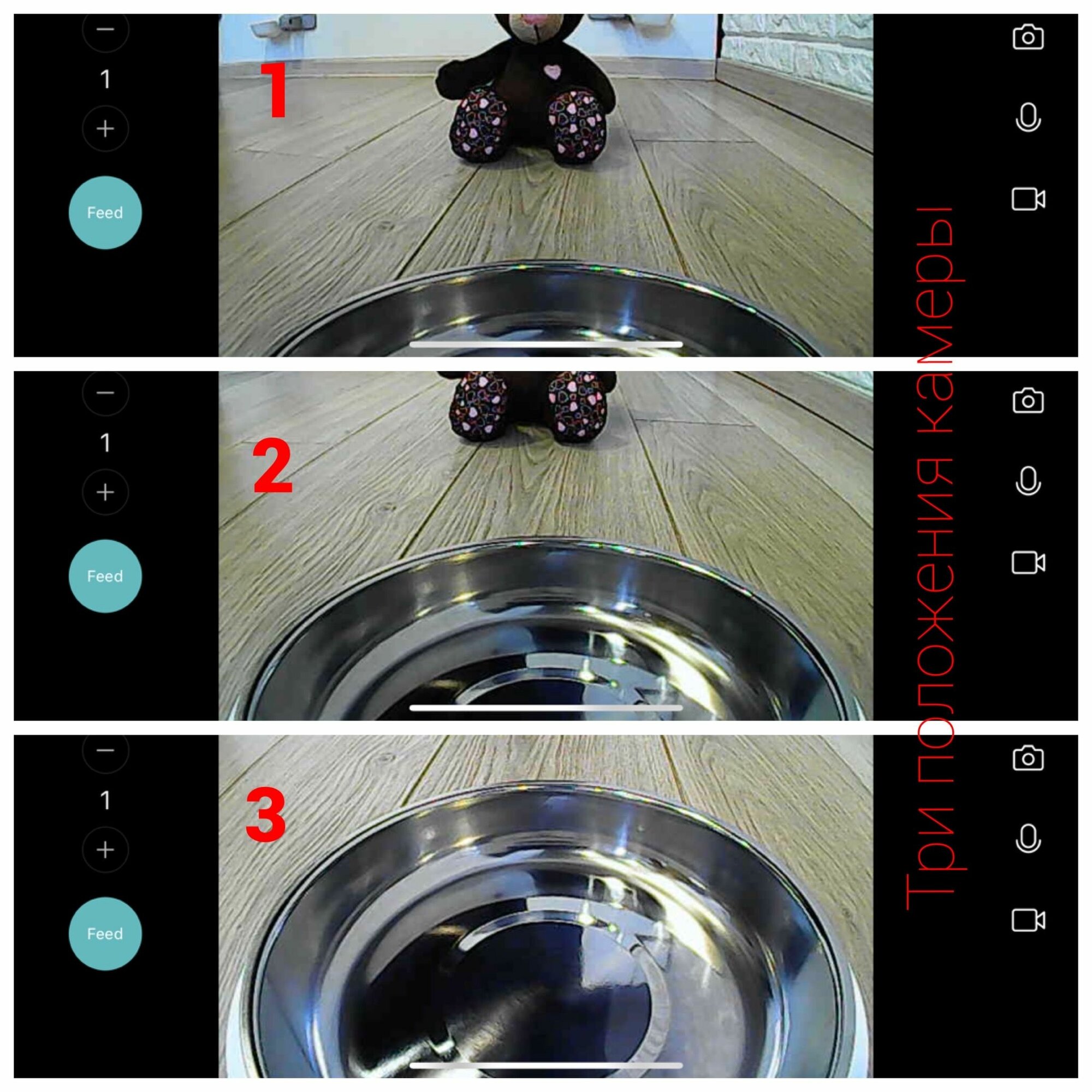 −
1
+
Feed
1

−
1
+
Feed
2

−
1
+
Feed
3

Три положения камеры