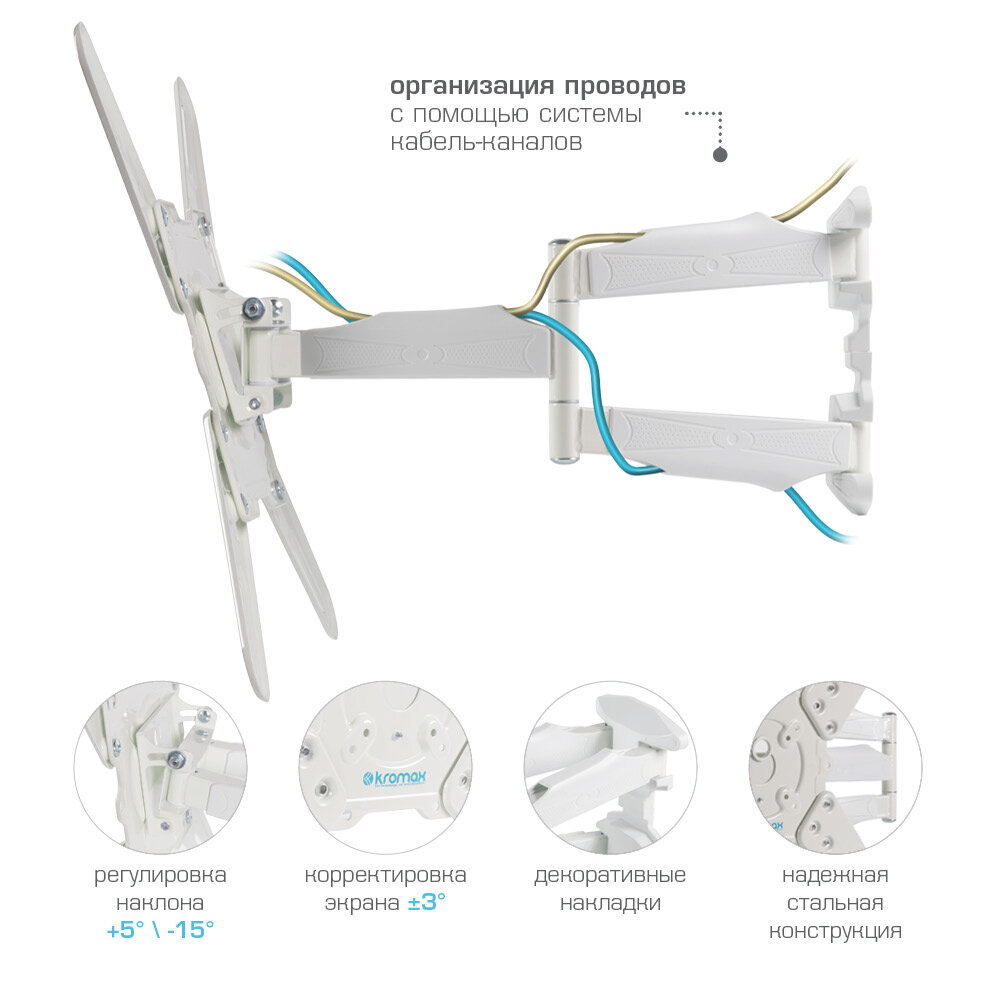 организация проводов
с помощью системы
кабель-каналов

kromax

регулировка наклона +5° \ -15°

корректировка экрана ±3°

декоративные накладки

надежная стальная конструкция