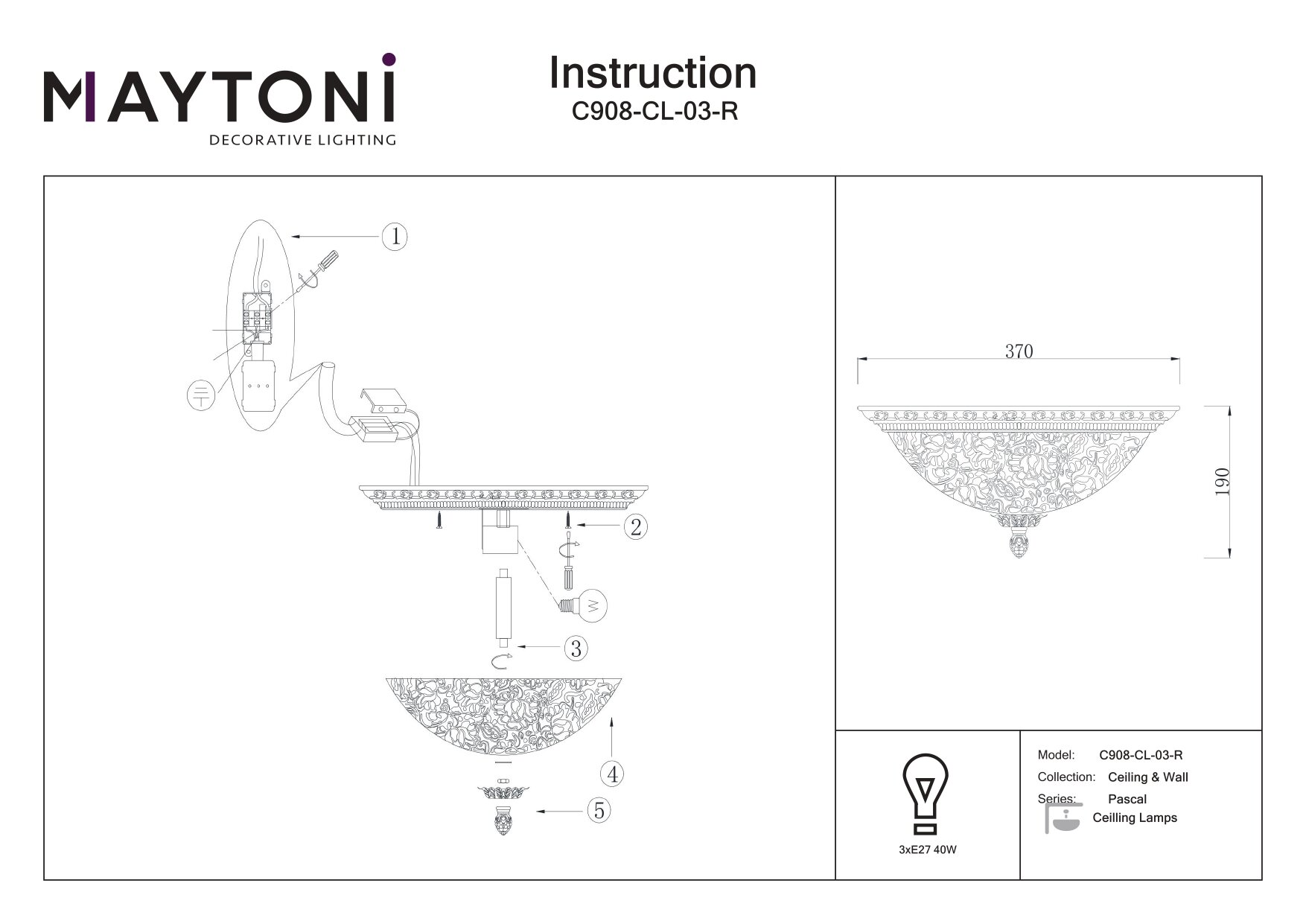 MAYTONI
DECORATIVE LIGHTING

Instruction
C908-CL-03-R

1
2
3
4
5

370
190

3xE27 40W

Model: C908-CL-03-R
Collection: Ceiling & Wall
Series: Pascal
Ceilling Lamps