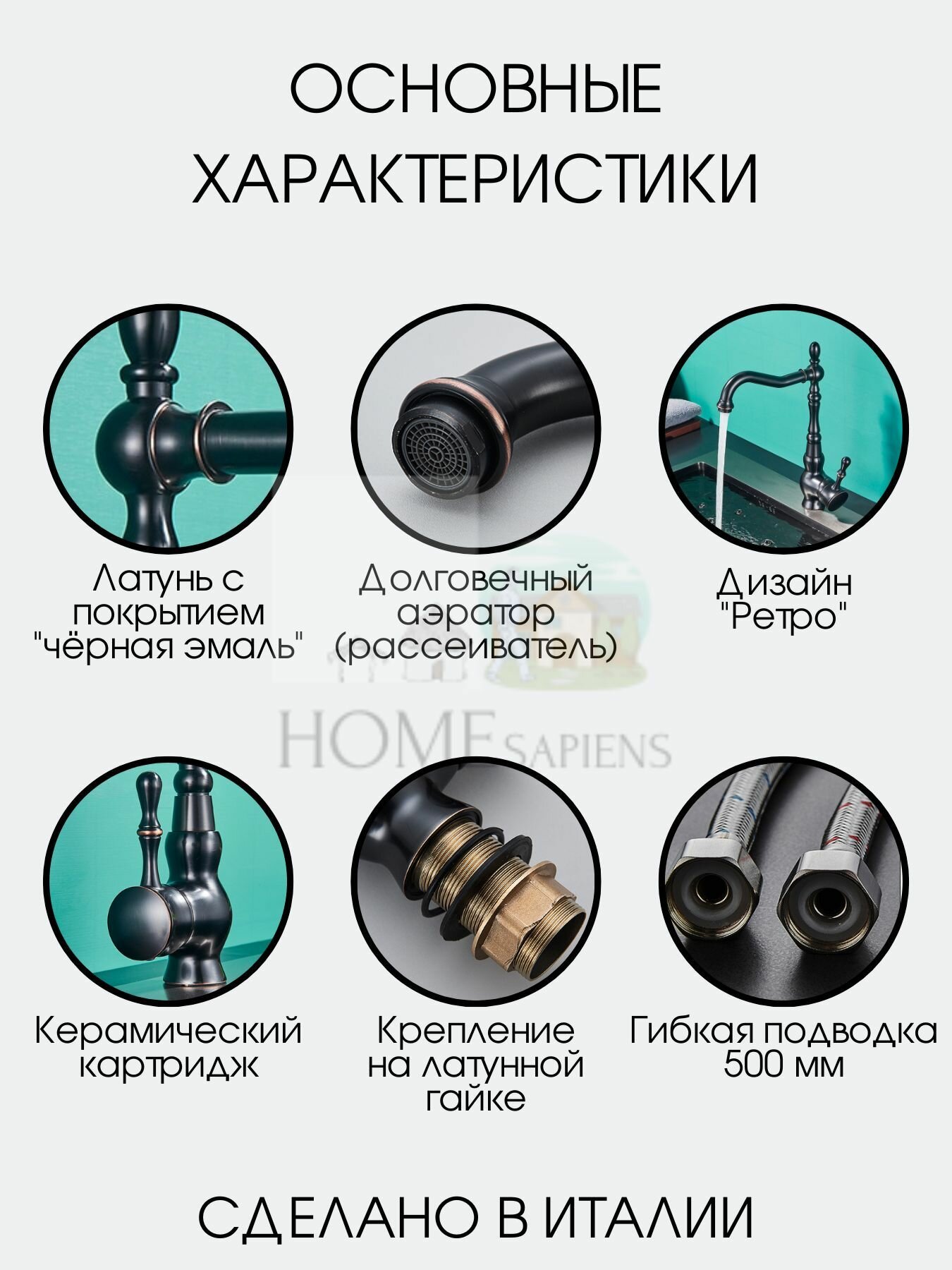 ОСНОВНЫЕ ХАРАКТЕРИСТИКИ

Латунь с покрытием "чёрная эмаль"

Долговечный аэратор (рассеиватель)

Дизайн "Ретро"

HOME SAPIENS

Керамический картридж

Крепление на латунной гайке

Гибкая подводка 500 мм

СДЕЛАНО В ИТАЛИИ