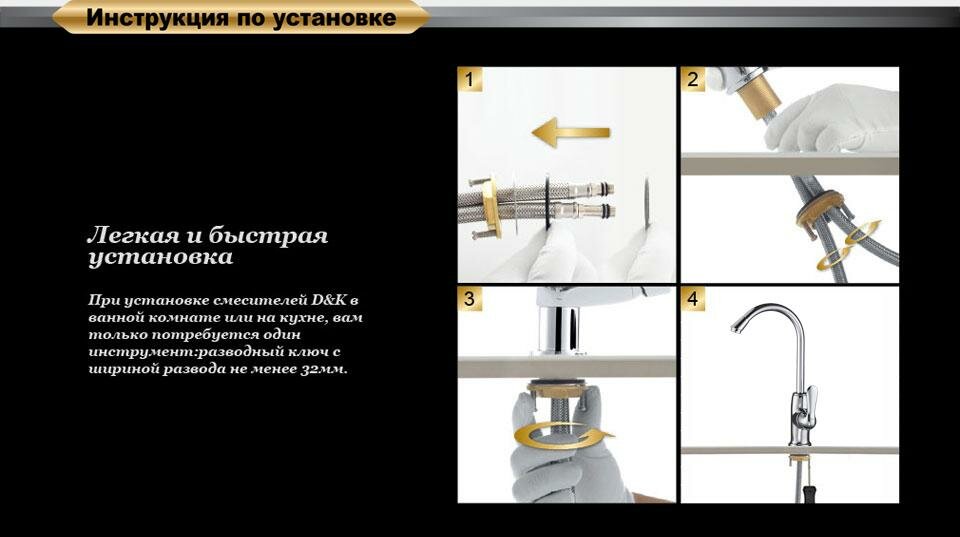 Инструкция по установке

Легкая и быстрая установка

При установке смесителей D&K в ванной комнате или на кухне, вам только потребуется один инструмент:разводный ключ с шириной развода не менее 32мм.

1

2

3

4