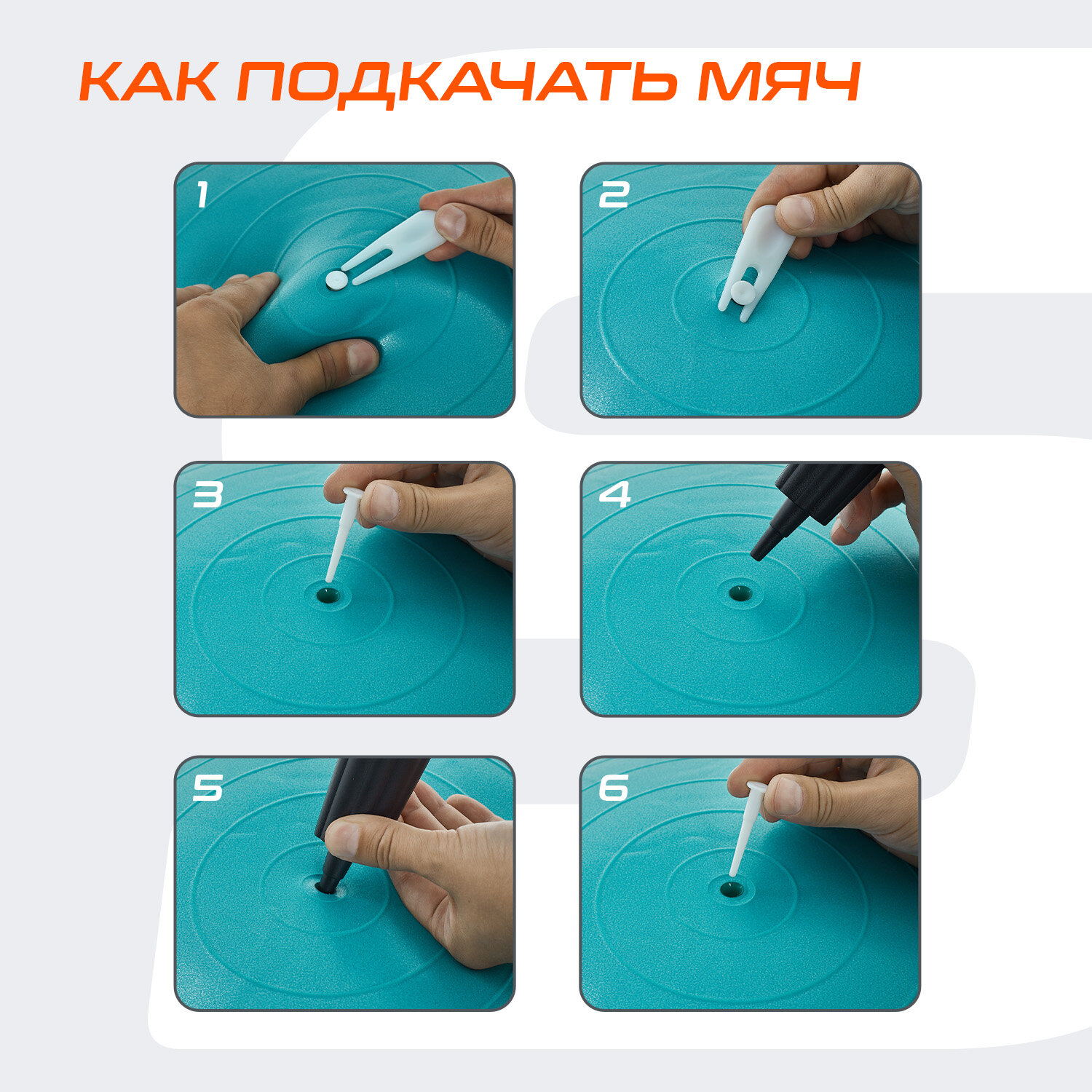 КАК ПОДКАЧАТЬ МЯЧ

1

2

3

4

5

6