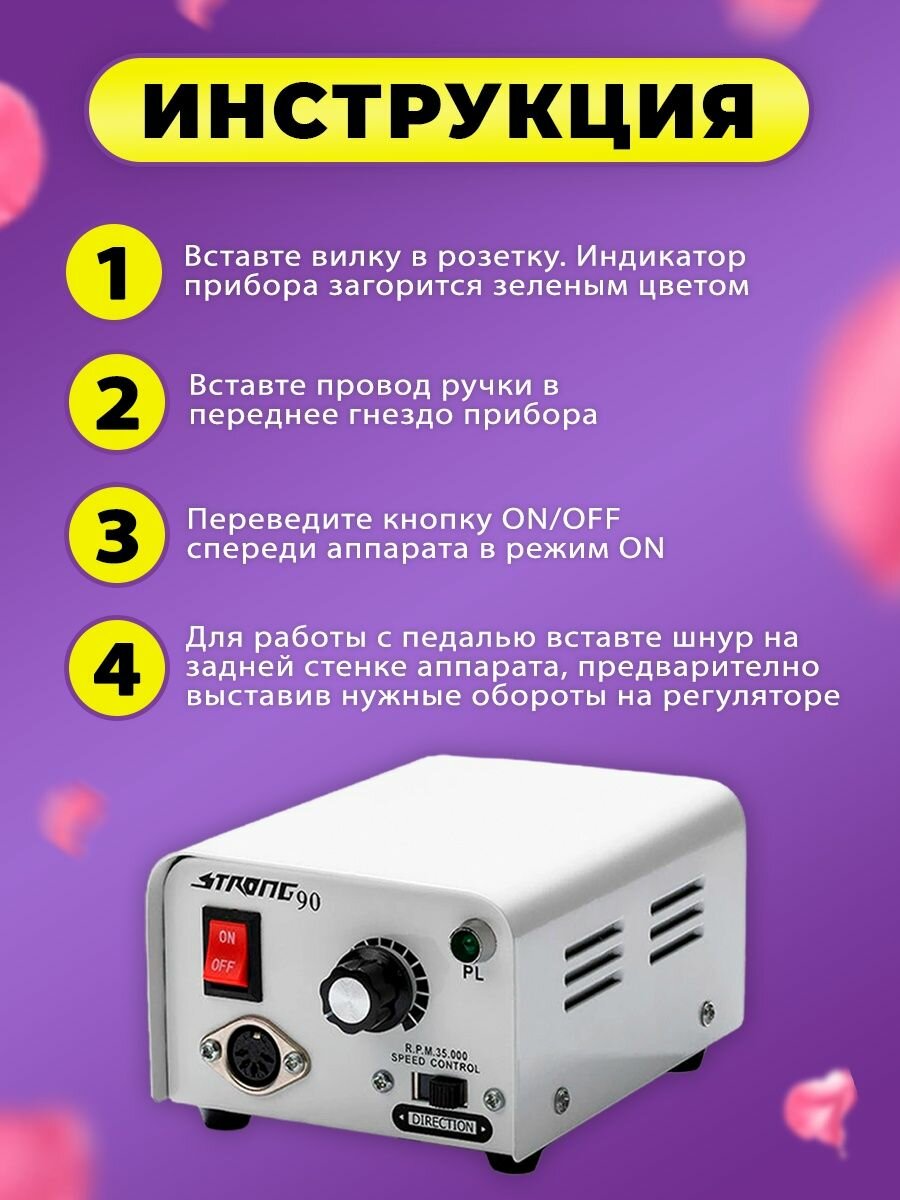 ИНСТРУКЦИЯ

1 Вставте вилку в розетку. Индикатор прибора загорится зеленым цветом

2 Вставте провод ручки в переднее гнездо прибора

3 Переведите кнопку ON/OFF спереди аппарата в режим ON

4 Для работы с педалью вставте шнур на задней стенке аппарата, предварительно выставив нужные обороты на регуляторе

STRONG 90

ON
OFF

PL

R.P.M.35,000
SPEED CONTROL

DIRECTION