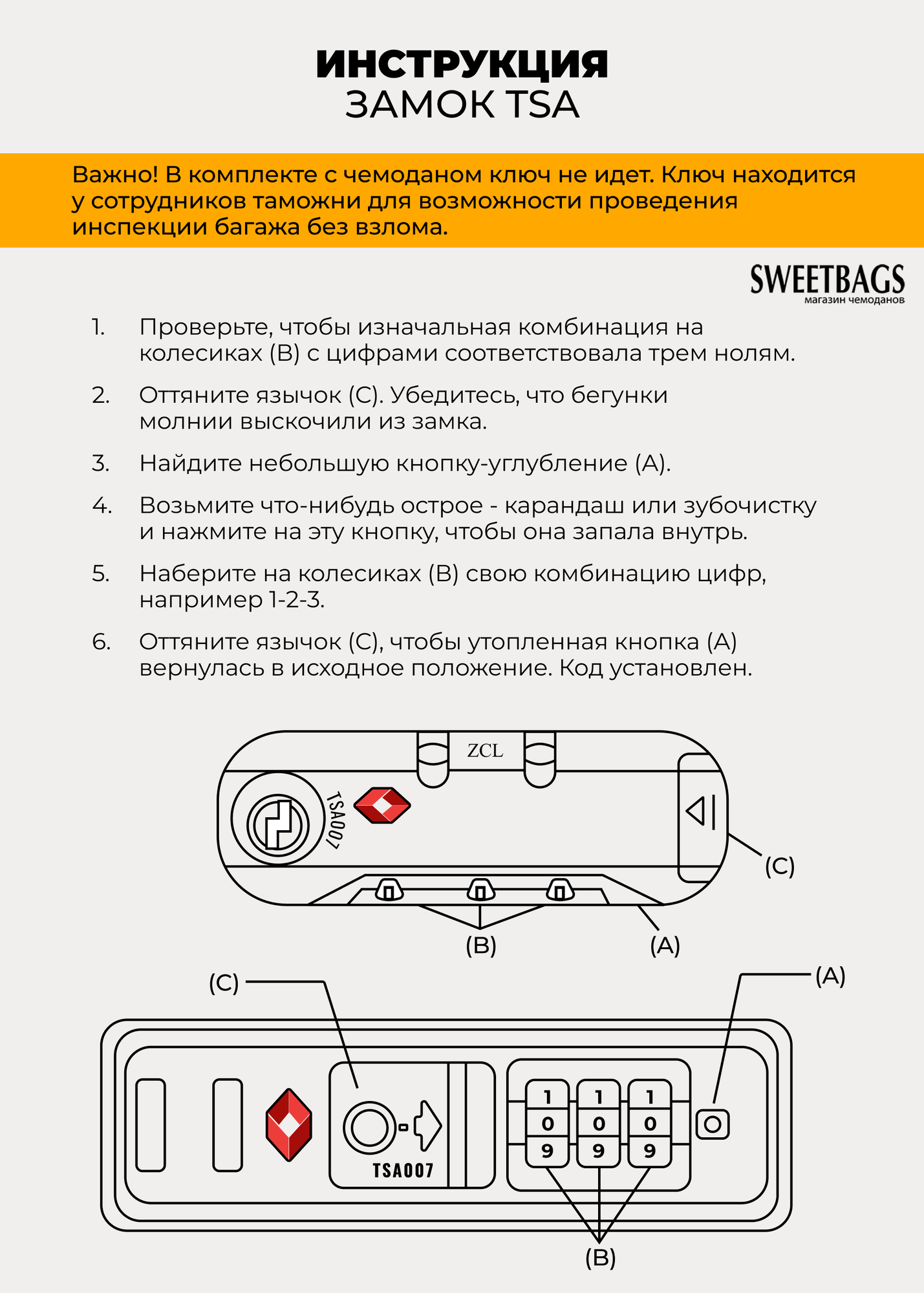 ИНСТРУКЦИЯ
ЗАМОК TSA

Важно! В комплекте с чемоданом ключ не идет. Ключ находится у сотрудников таможни для возможности проведения инспекции багажа без взлома.

SWEETBAGS
магазин чемоданов

1. Проверьте, чтобы изначальная комбинация на колесиках (B) с цифрами соответствовала трем нолям.

2. Оттяните язычок (C). Убедитесь, что бегунки молнии выскочили из замка.

3. Найдите небольшую кнопку-углубление (A).

4. Возьмите что-нибудь острое - карандаш или зубочистку и нажмите на эту кнопку, чтобы она запала внутрь.

5. Наберите на колесиках (B) свою комбинацию цифр, например 1-2-3.

6. Оттяните язычок (C), чтобы утопленная кнопка (A) вернулась в исходное положение. Код установлен.

ZCL
TSA007
(C)
(B)
(A)

(C)
(A)
TSA007
1 1 1
0 0 0
9 9 9
(B)