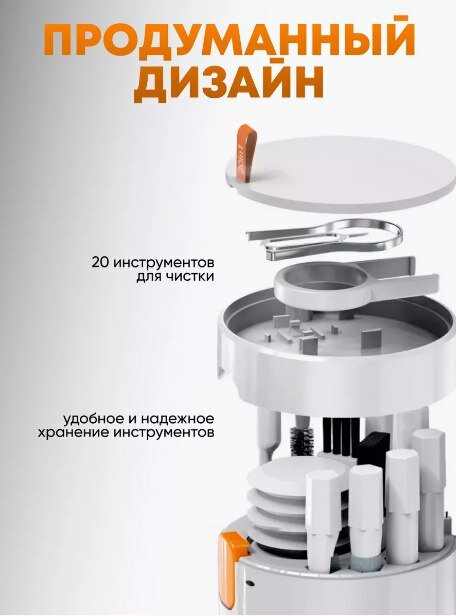 ПРОДУМАННЫЙ ДИЗАЙН

20 инструментов для чистки

удобное и надежное хранение инструментов