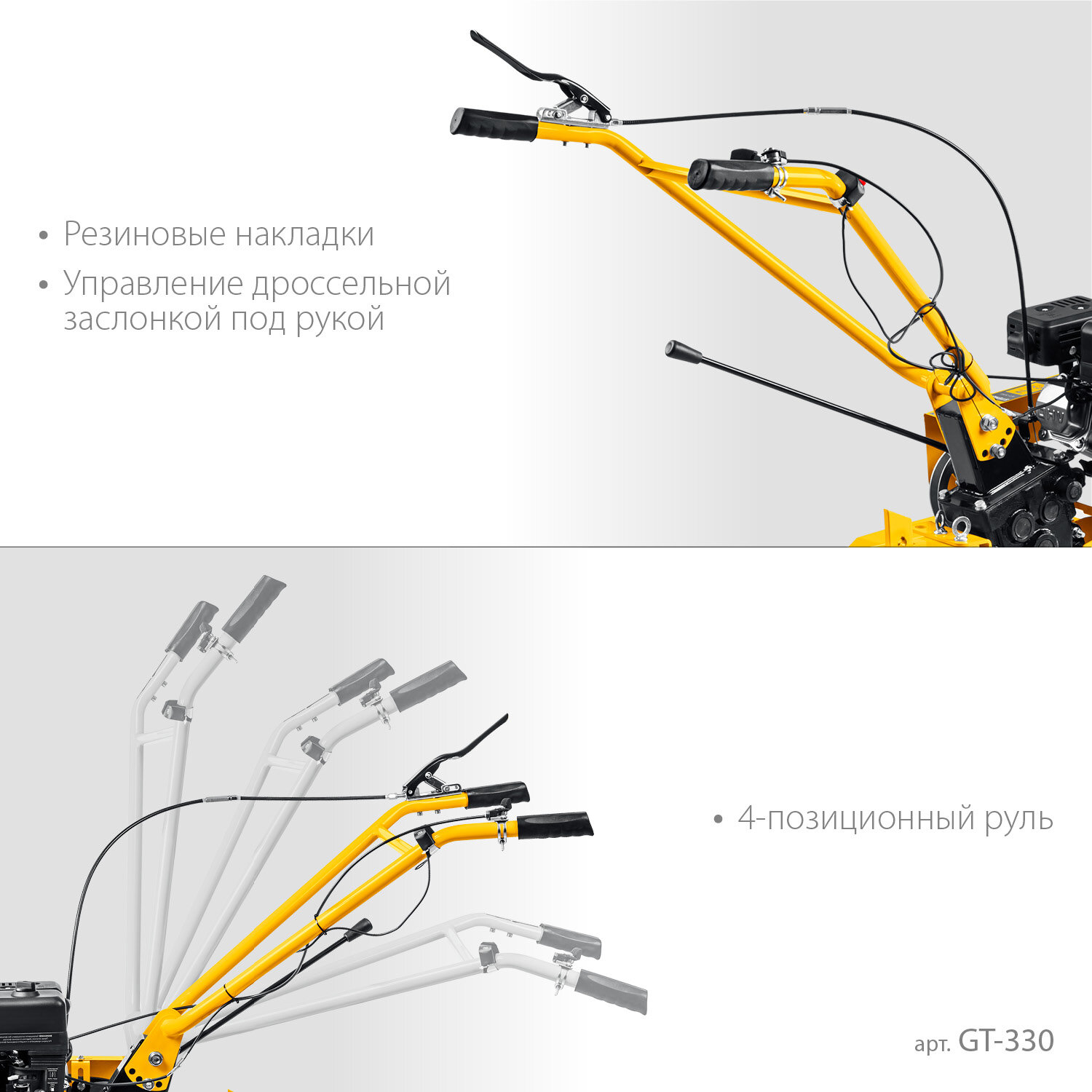 • Резиновые накладки
• Управление дроссельной заслонкой под рукой

• 4-позиционный руль

арт. GT-330