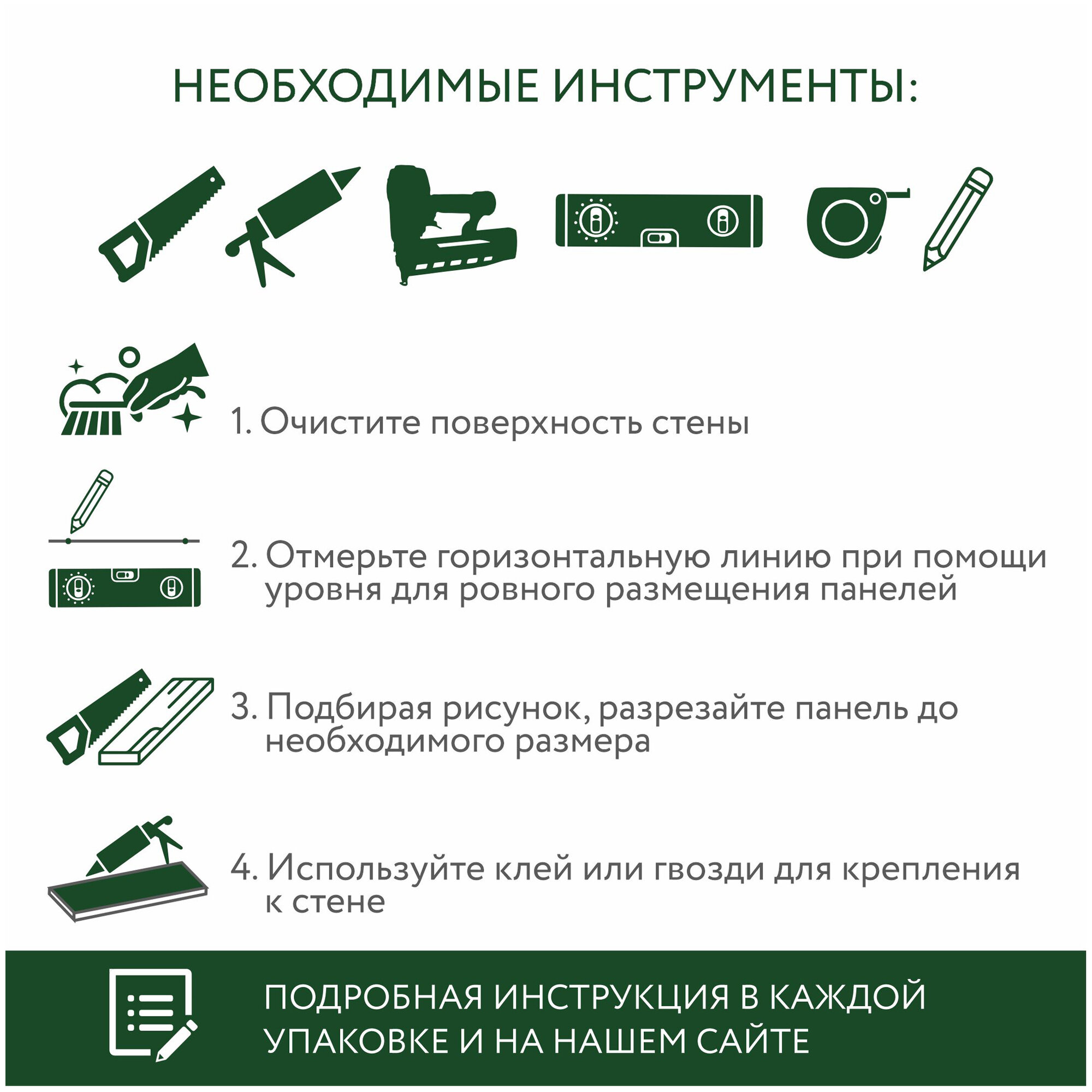 НЕОБХОДИМЫЕ ИНСТРУМЕНТЫ:

1. Очистите поверхность стены

2. Отмерьте горизонтальную линию при помощи уровня для ровного размещения панелей

3. Подбирая рисунок, разрезайте панель до необходимого размера

4. Используйте клей или гвозди для крепления к стене

ПОДРОБНАЯ ИНСТРУКЦИЯ В КАЖДОЙ УПАКОВКЕ И НА НАШЕМ САЙТЕ