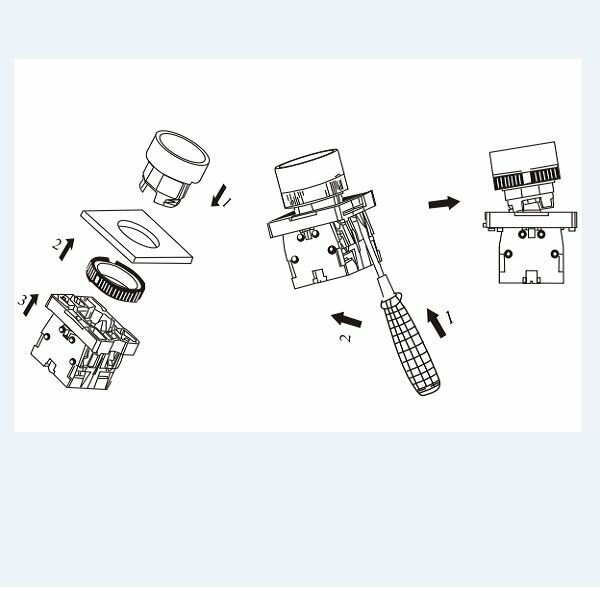 1
2
3
1
2