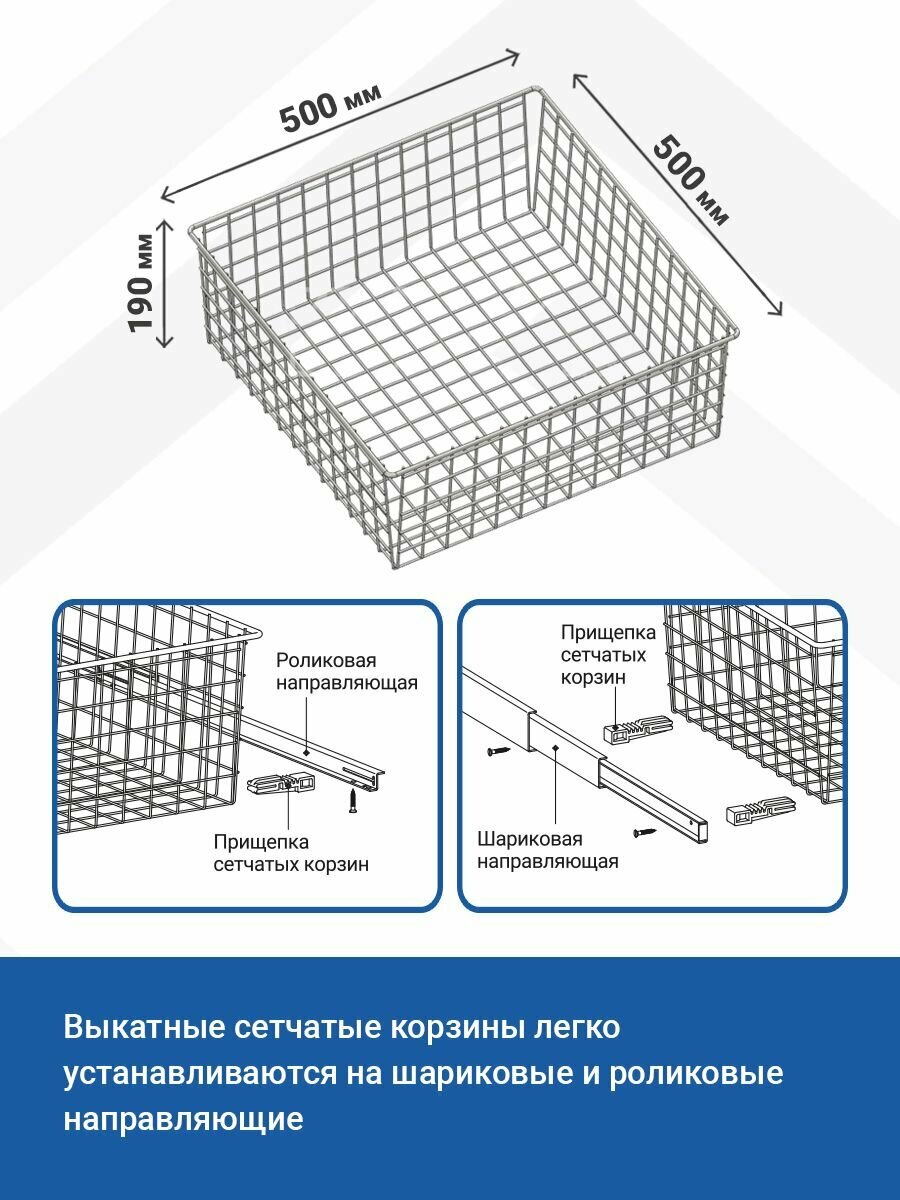 500 мм

500 мм

190 мм

Роликовая направляющая

Прищепка сетчатых корзин

Прищепка сетчатых корзин

Шариковая направляющая

Выкатные сетчатые корзины легко устанавливаются на шариковые и роликовые направляющие