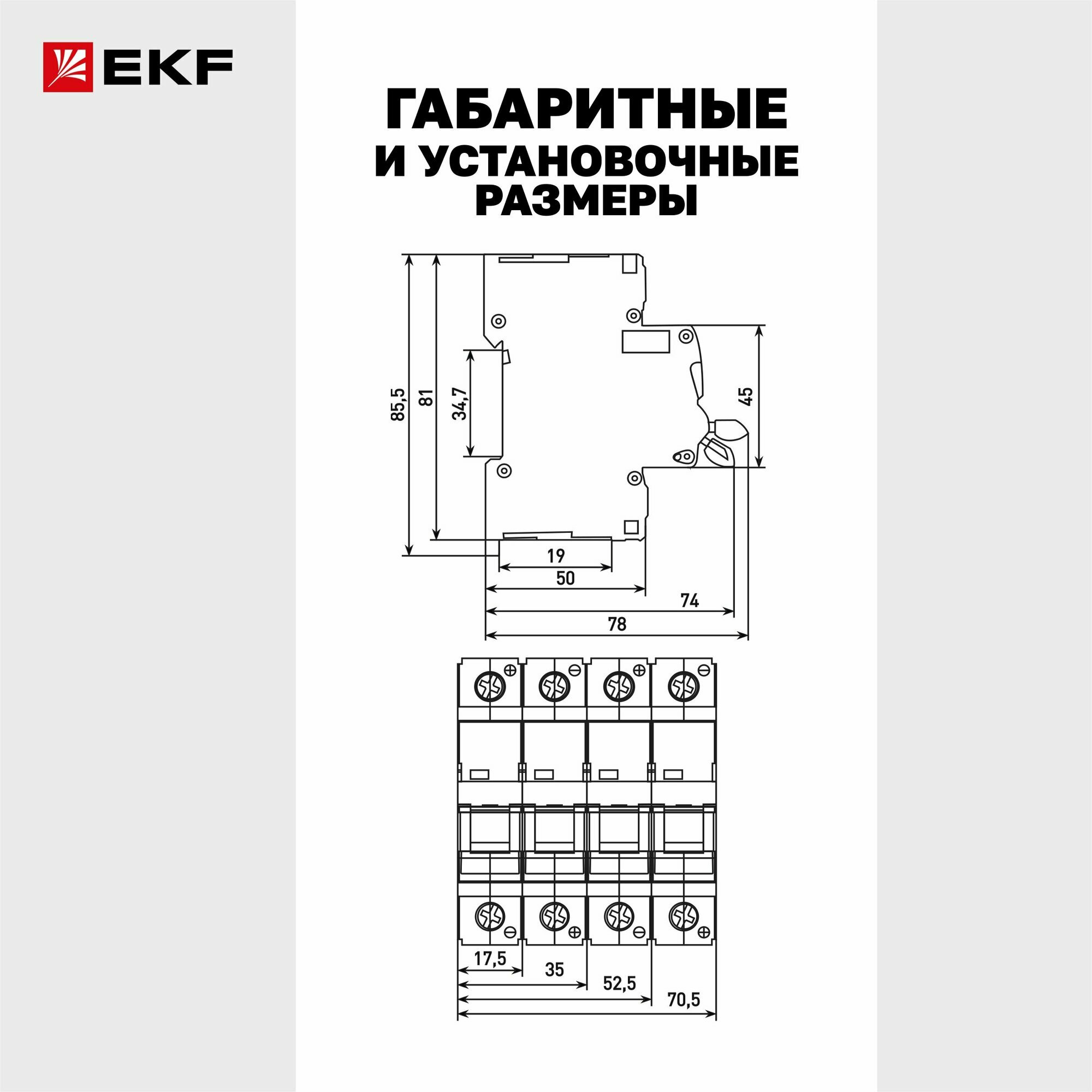 EKF

ГАБАРИТНЫЕ
И УСТАНОВОЧНЫЕ
РАЗМЕРЫ

85,5
81
34,7
45
19
50
74
78

17,5
35
52,5
70,5