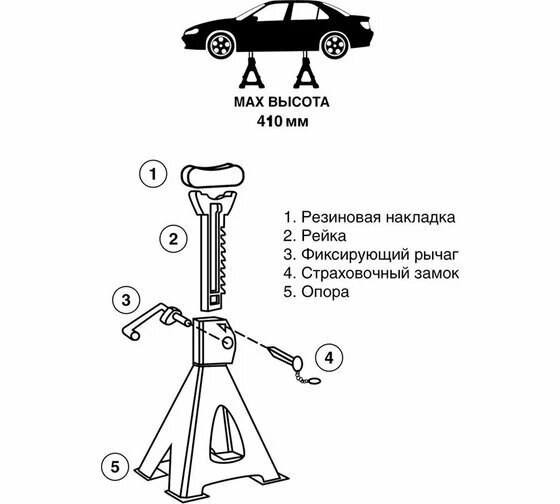 MAX ВЫСОТА
410 мм

1

2

3

4

5

1. Резиновая накладка
2. Рейка
3. Фиксирующий рычаг
4. Страховочный замок
5. Опора