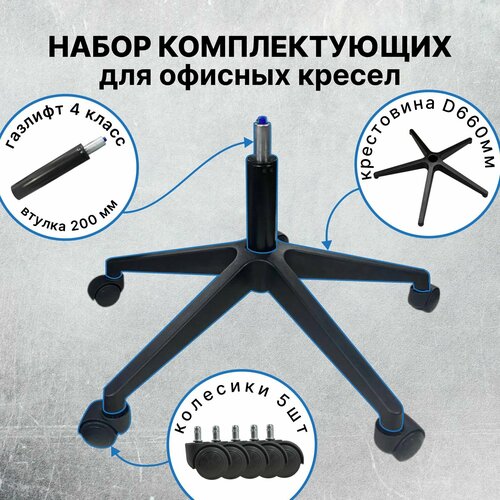 НАБОР КОМПЛЕКТУЮЩИХ
для офисных кресел

газлифт 4 класс
втулка 200 мм

Крестовина D660мм

колесики 5шт