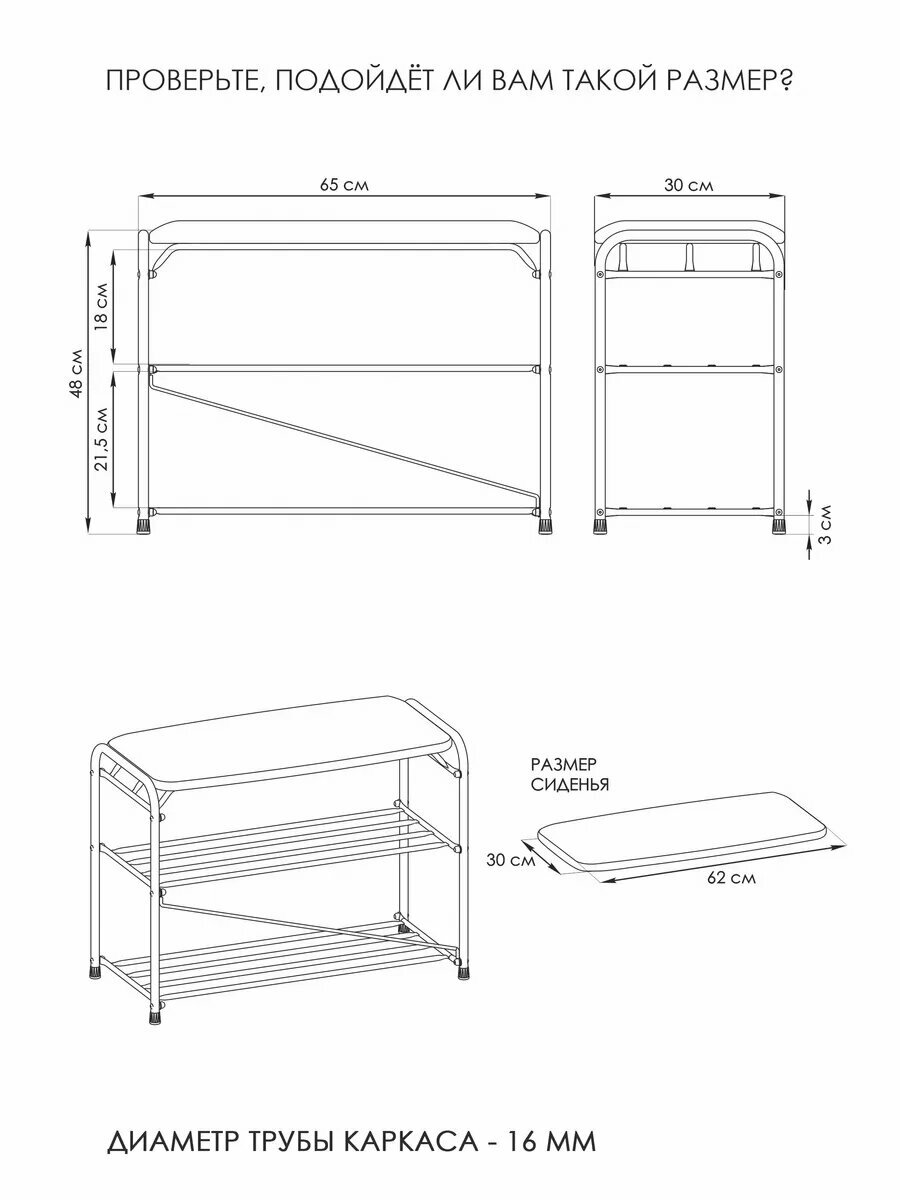 ПРОВЕРЬТЕ, ПОДОЙДЁТ ЛИ ВАМ ТАКОЙ РАЗМЕР?

65 см

30 см

48 см

18 см

21,5 см

3 см

РАЗМЕР СИДЕНЬЯ

30 см

62 см

ДИАМЕТР ТРУБЫ КАРКАСА - 16 ММ