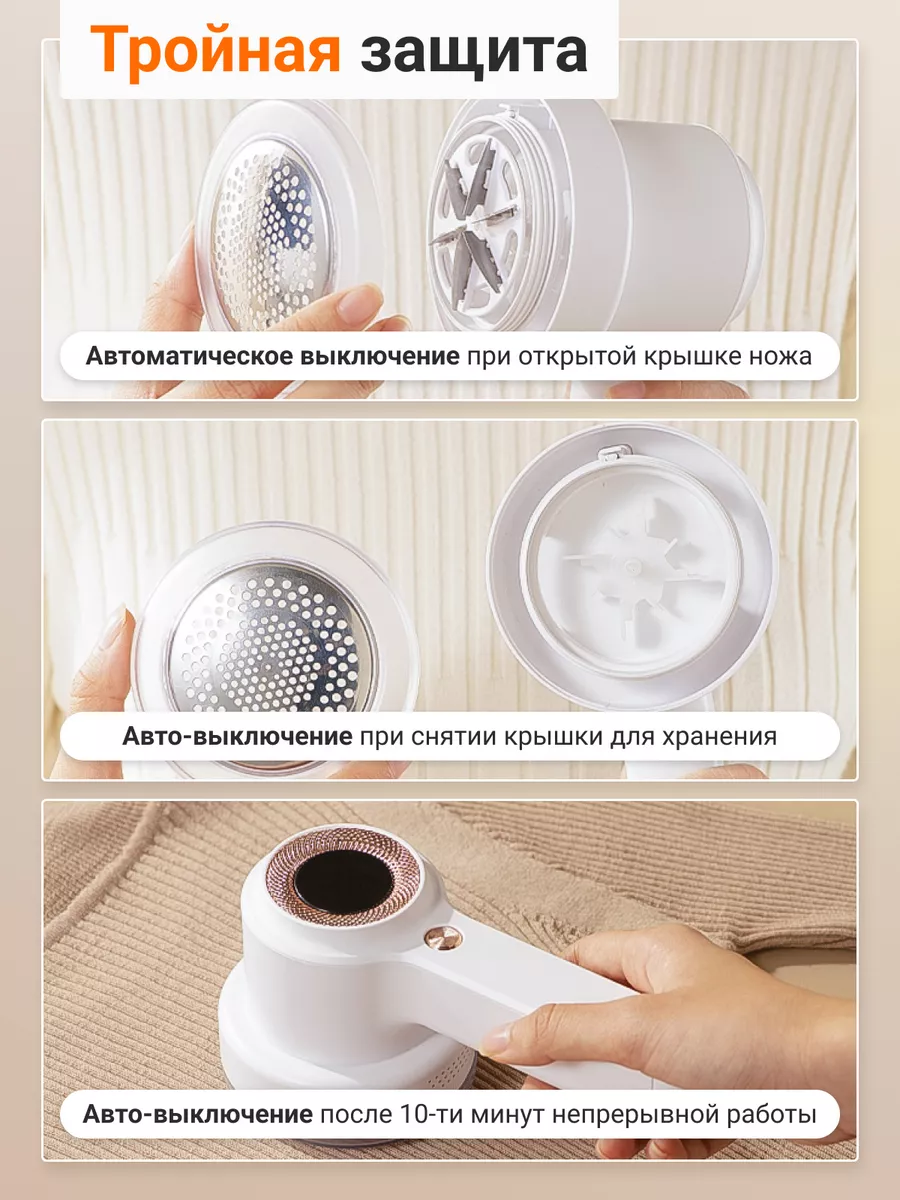 Тройная защита

Автоматическое выключение при открытой крышке ножа

Авто-выключение при снятии крышки для хранения

Авто-выключение после 10-ти минут непрерывной работы